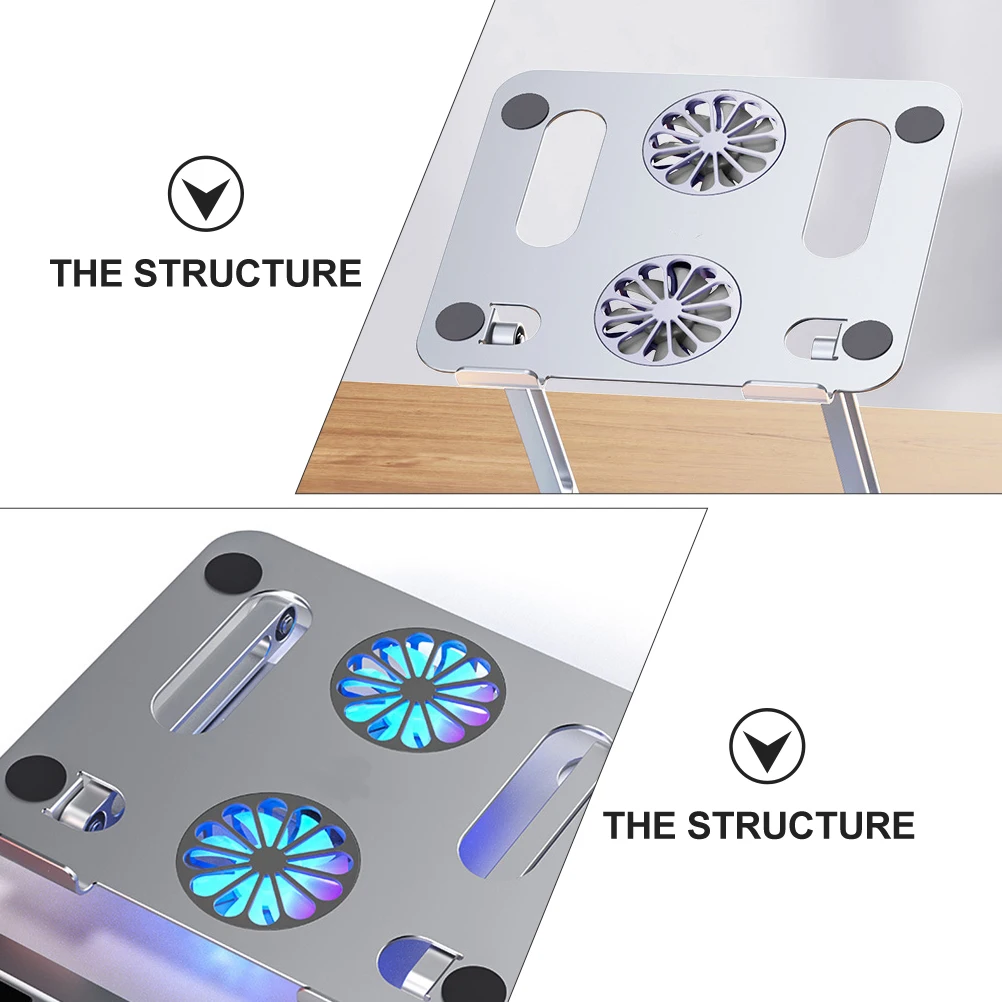 THE STRUCTURE

THE STRUCTURE