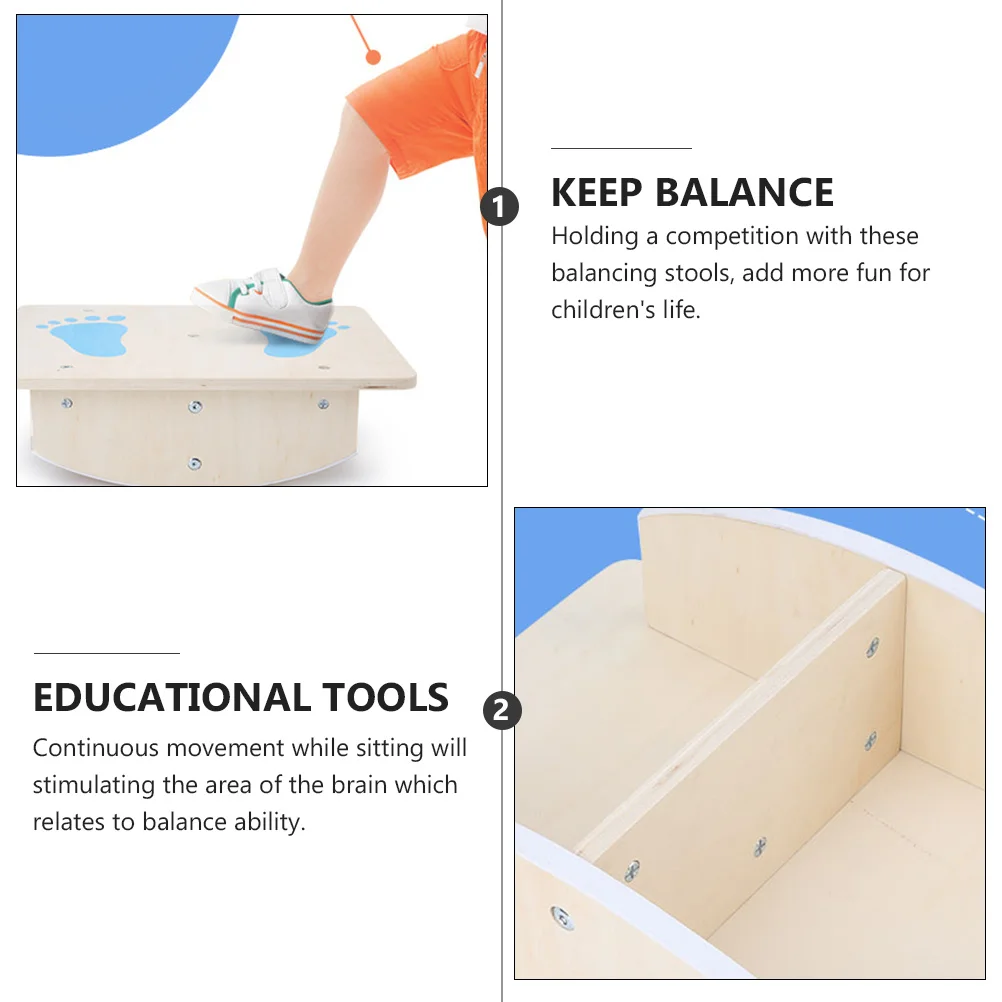 1

KEEP BALANCE

Holding a competition with these balancing stools, add more fun for children's life.

EDUCATIONAL TOOLS

2

Continuous movement while sitting will stimulating the area of the brain which relates to balance ability.