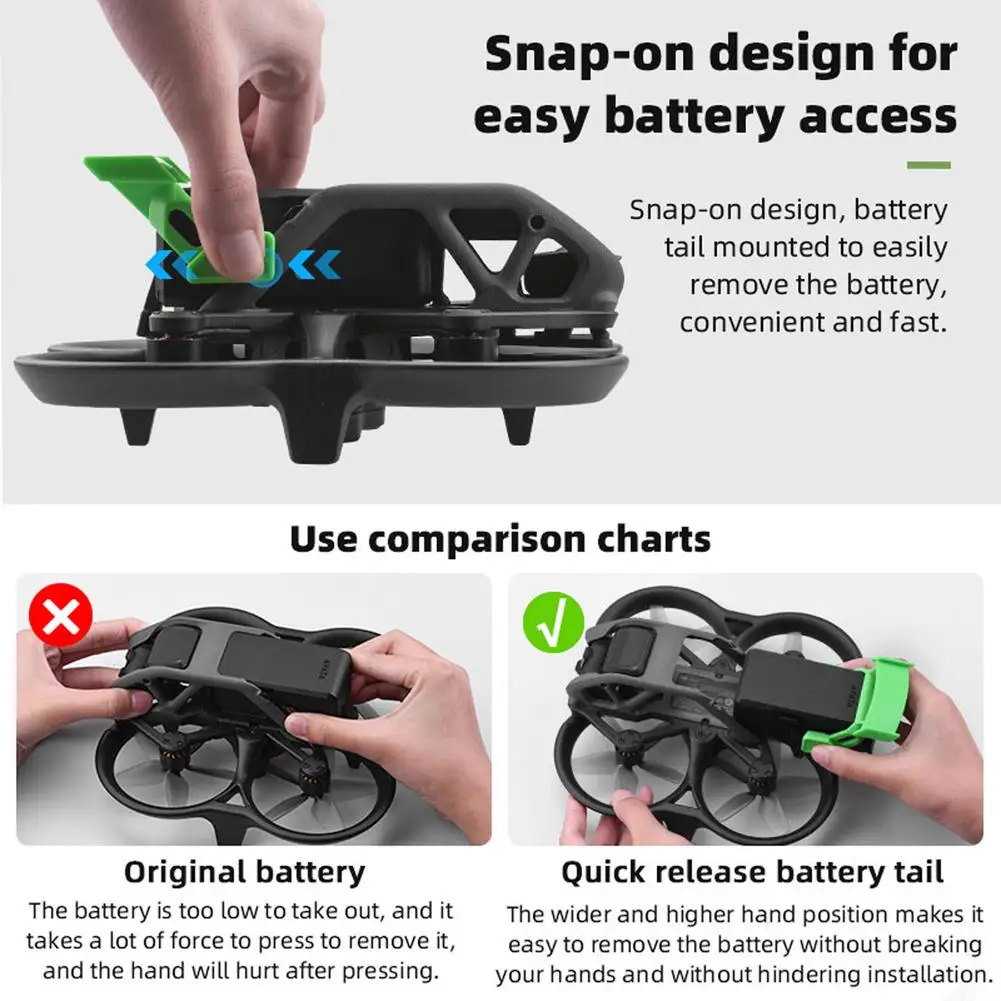 Snap-on design for easy battery access

Snap-on design, battery tail mounted to easily remove the battery, convenient and fast.

Use comparison charts

Original battery
The battery is too low to take out, and it takes a lot of force to press to remove it, and the hand will hurt after pressing.

Quick release battery tail
The wider and higher hand position makes it easy to remove the battery without breaking your hands and without hindering installation.