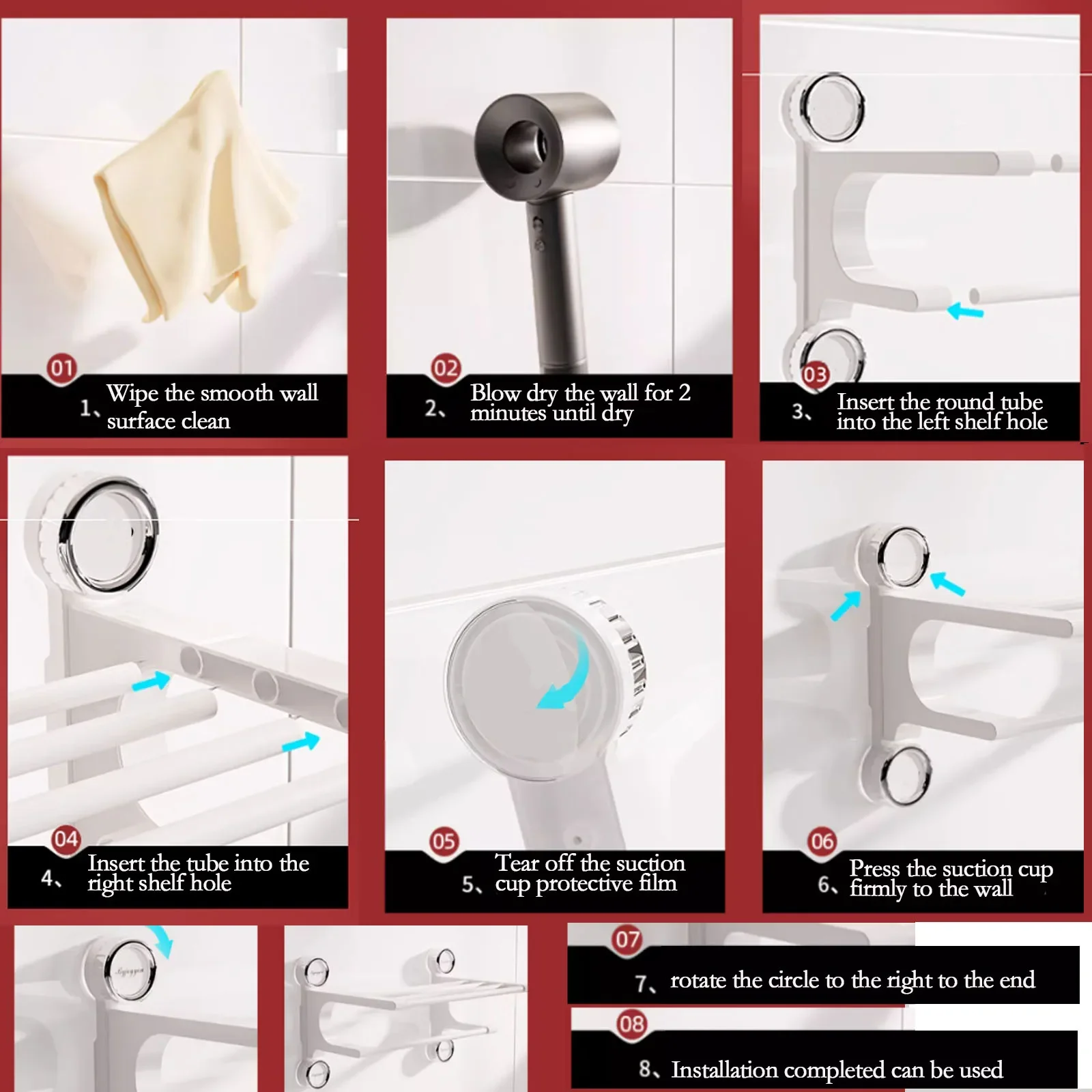 01
1、Wipe the smooth wall surface clean

02
2、Blow dry the wall for 2 minutes until dry

03
3、Insert the round tube into the left shelf hole

04
4、Insert the tube into the right shelf hole

05
5、Tear off the suction cup protective film

06
6、Press the suction cup firmly to the wall

07
7、rotate the circle to the right to the end

08
8、Installation completed can be used