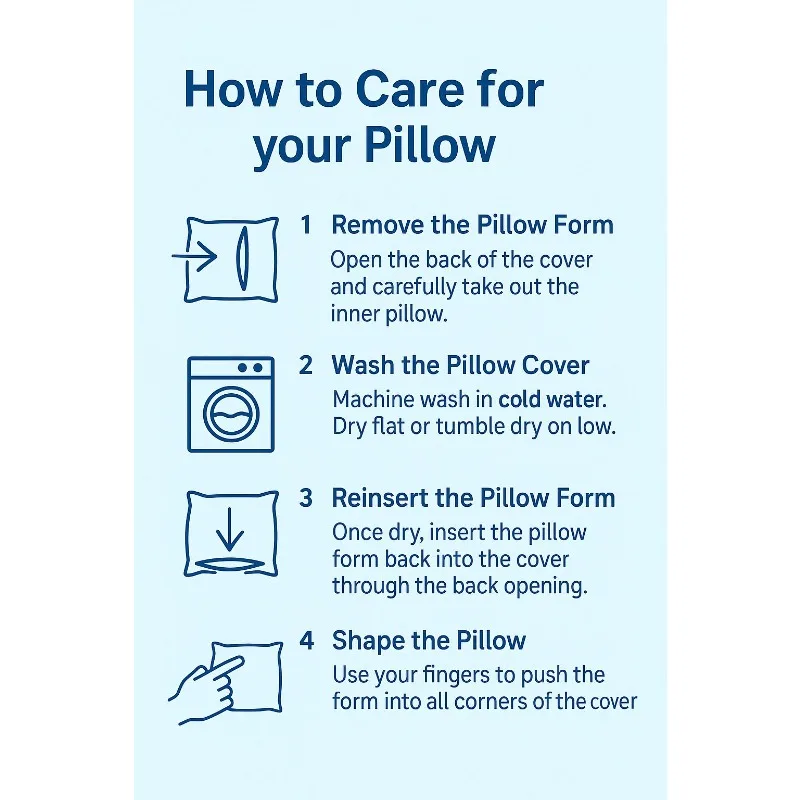 How to Care for your Pillow

1 Remove the Pillow Form
Open the back of the cover and carefully take out the inner pillow.

2 Wash the Pillow Cover
Machine wash in cold water. Dry flat or tumble dry on low.

3 Reinsert the Pillow Form
Once dry, insert the pillow form back into the cover through the back opening.

4 Shape the Pillow
Use your fingers to push the form into all corners of the cover