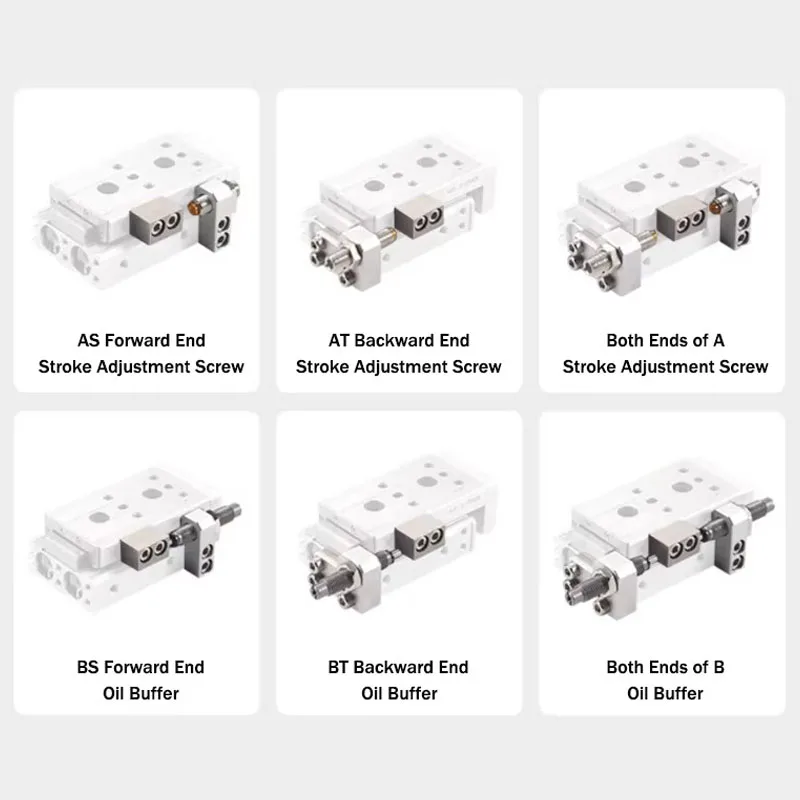 AS Forward End
Stroke Adjustment Screw

AT Backward End
Stroke Adjustment Screw

Both Ends of A
Stroke Adjustment Screw

BS Forward End
Oil Buffer

BT Backward End
Oil Buffer

Both Ends of B
Oil Buffer