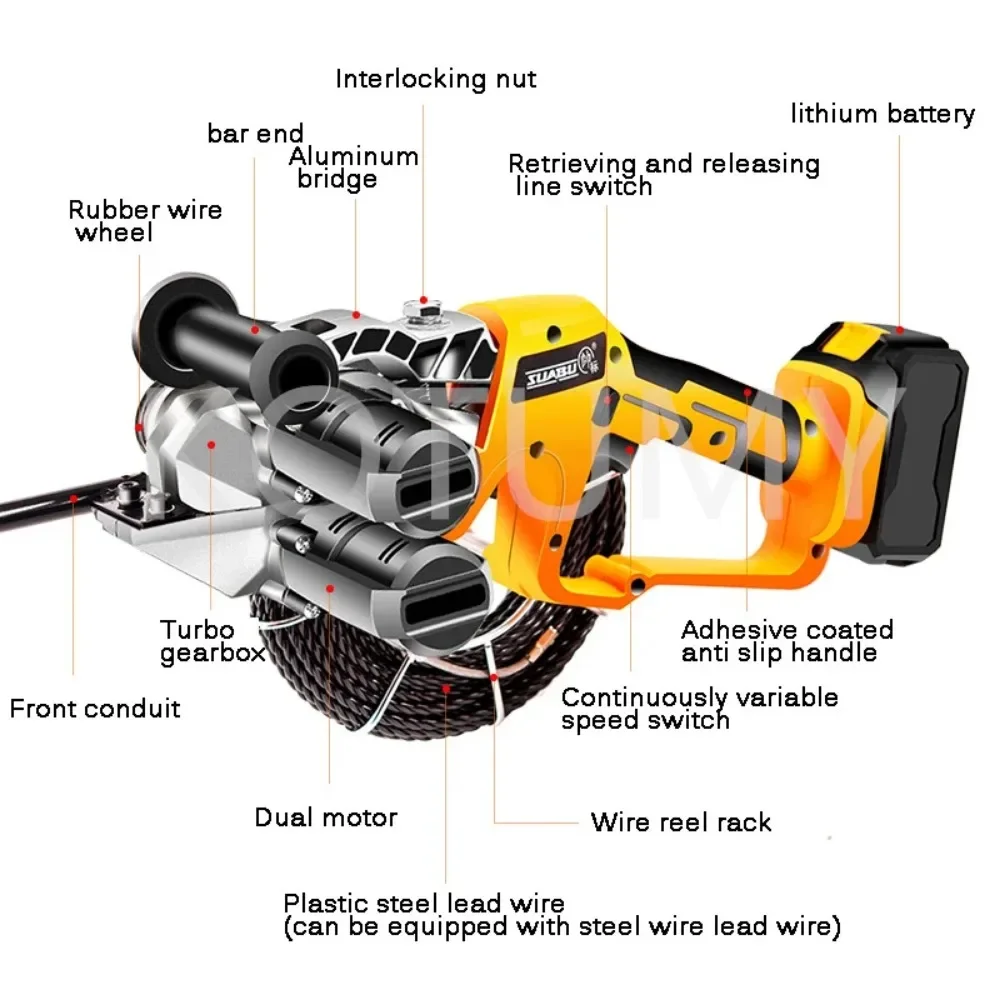 Interlocking nut

lithium battery

bar end

Aluminum bridge

Retrieving and releasing line switch

Rubber wire wheel

SUABU

GTUMY

Turbo gearbox

Adhesive coated anti slip handle

Front conduit

Continuously variable speed switch

Dual motor

Wire reel rack

Plastic steel lead wire (can be equipped with steel wire lead wire)