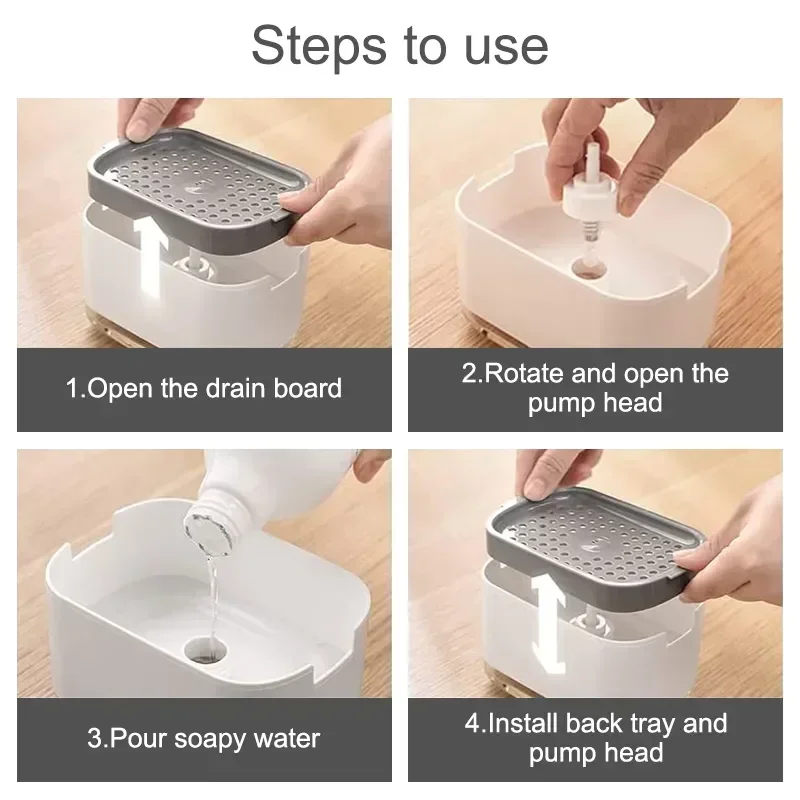 Steps to use

1.Open the drain board

2.Rotate and open the pump head

3.Pour soapy water

4.Install back tray and pump head