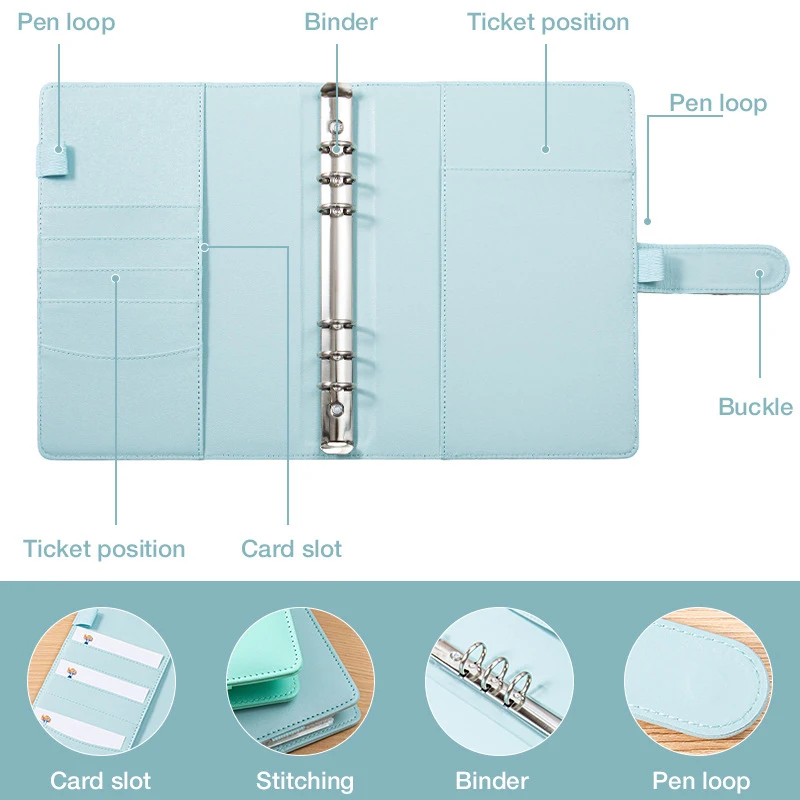 Pen loop

Binder

Ticket position

Pen loop

Buckle

Ticket position

Card slot

Card slot

Stitching

Binder

Pen loop