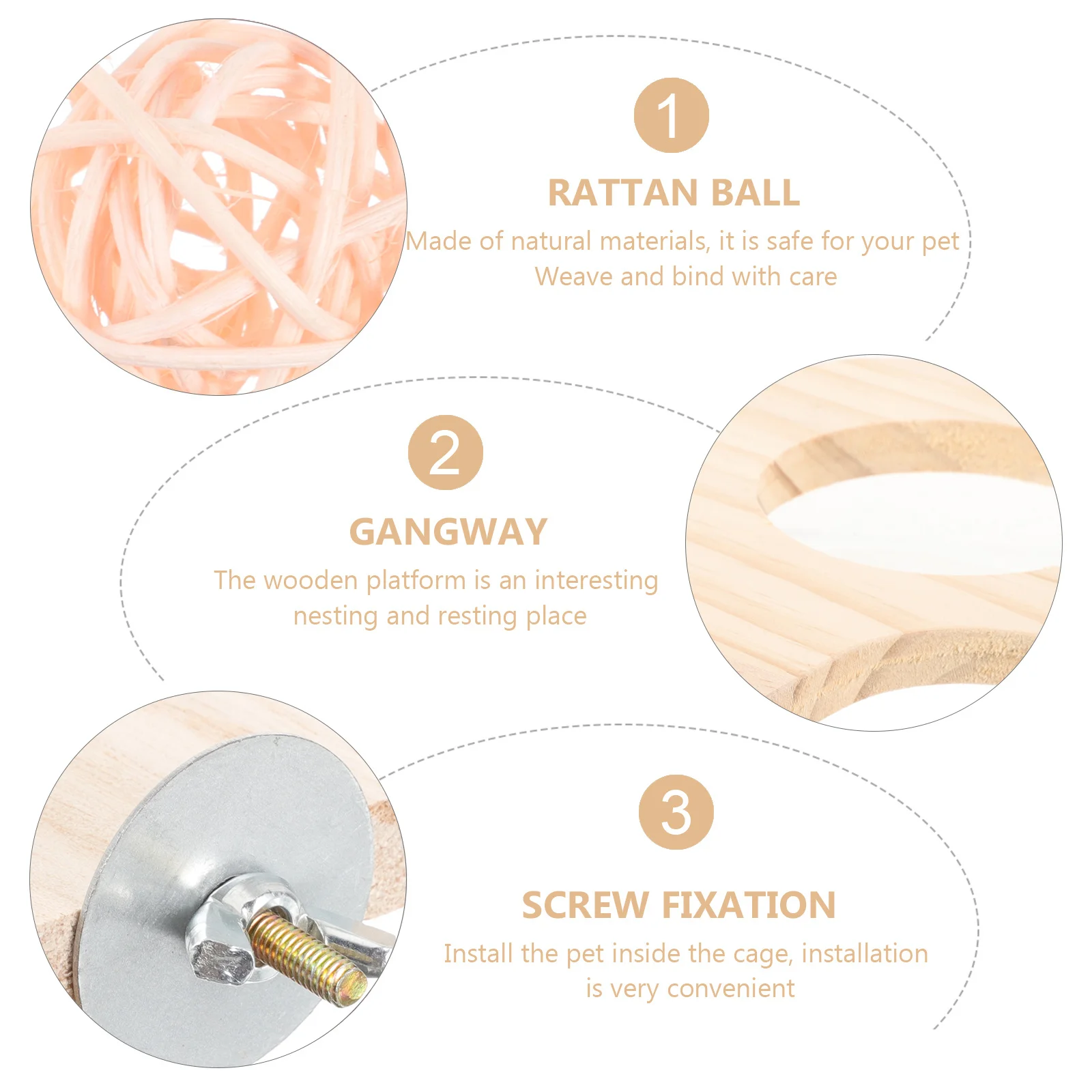 1

RATTAN BALL

Made of natural materials, it is safe for your pet
Weave and bind with care

2

GANGWAY

The wooden platform is an interesting nesting and resting place

3

SCREW FIXATION

Install the pet inside the cage, installation is very convenient