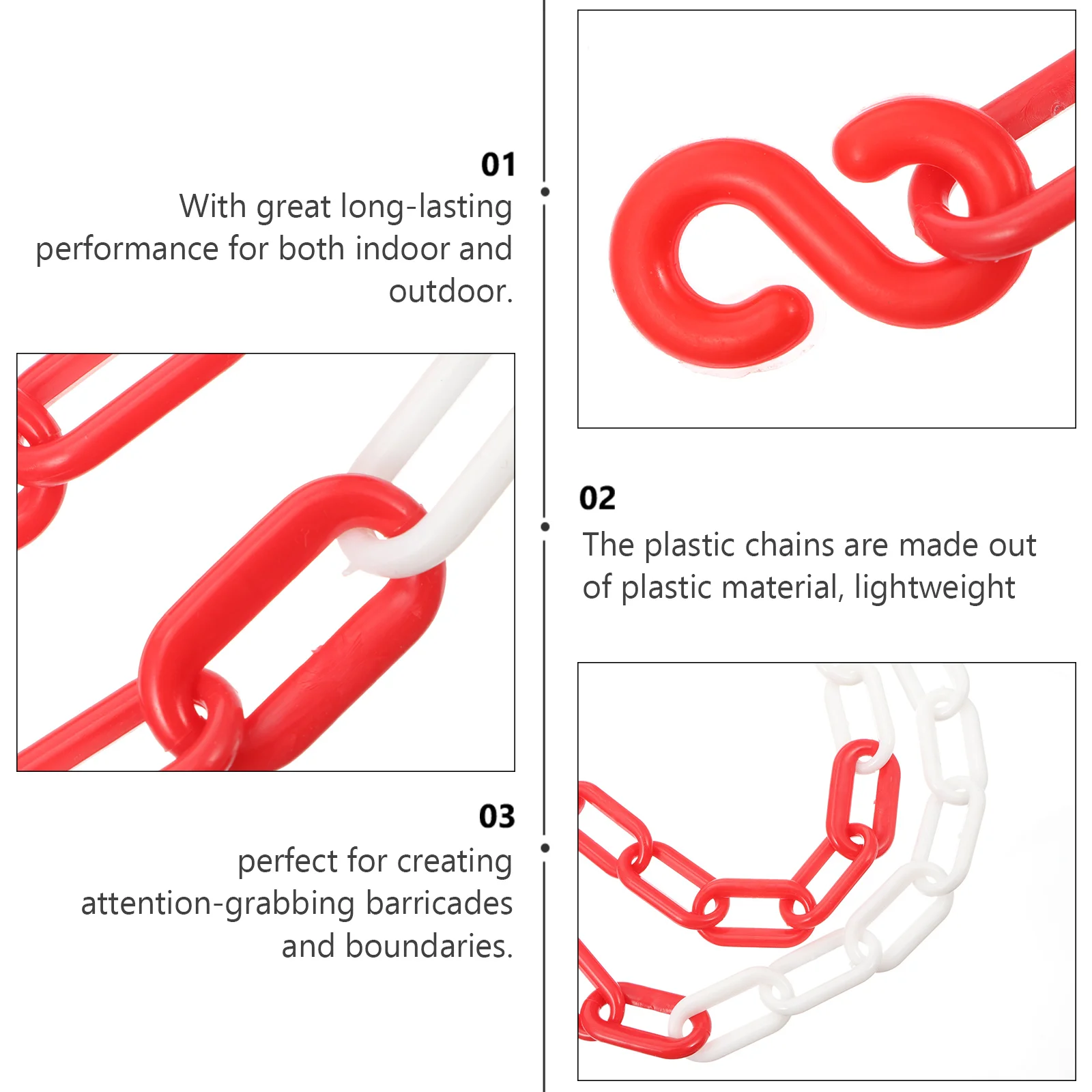 01
With great long-lasting performance for both indoor and outdoor.

02
The plastic chains are made out of plastic material, lightweight

03
perfect for creating attention-grabbing barricades and boundaries.