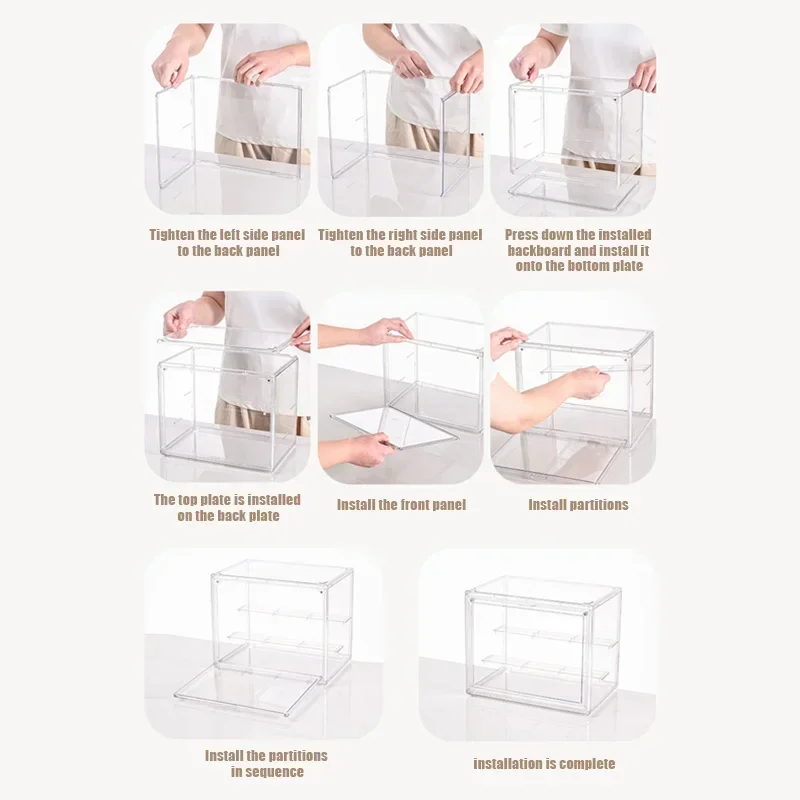 Tighten the left side panel to the back panel

Tighten the right side panel to the back panel

Press down the installed backboard and install it onto the bottom plate

The top plate is installed on the back plate

Install the front panel

Install partitions

Install the partitions in sequence

installation is complete