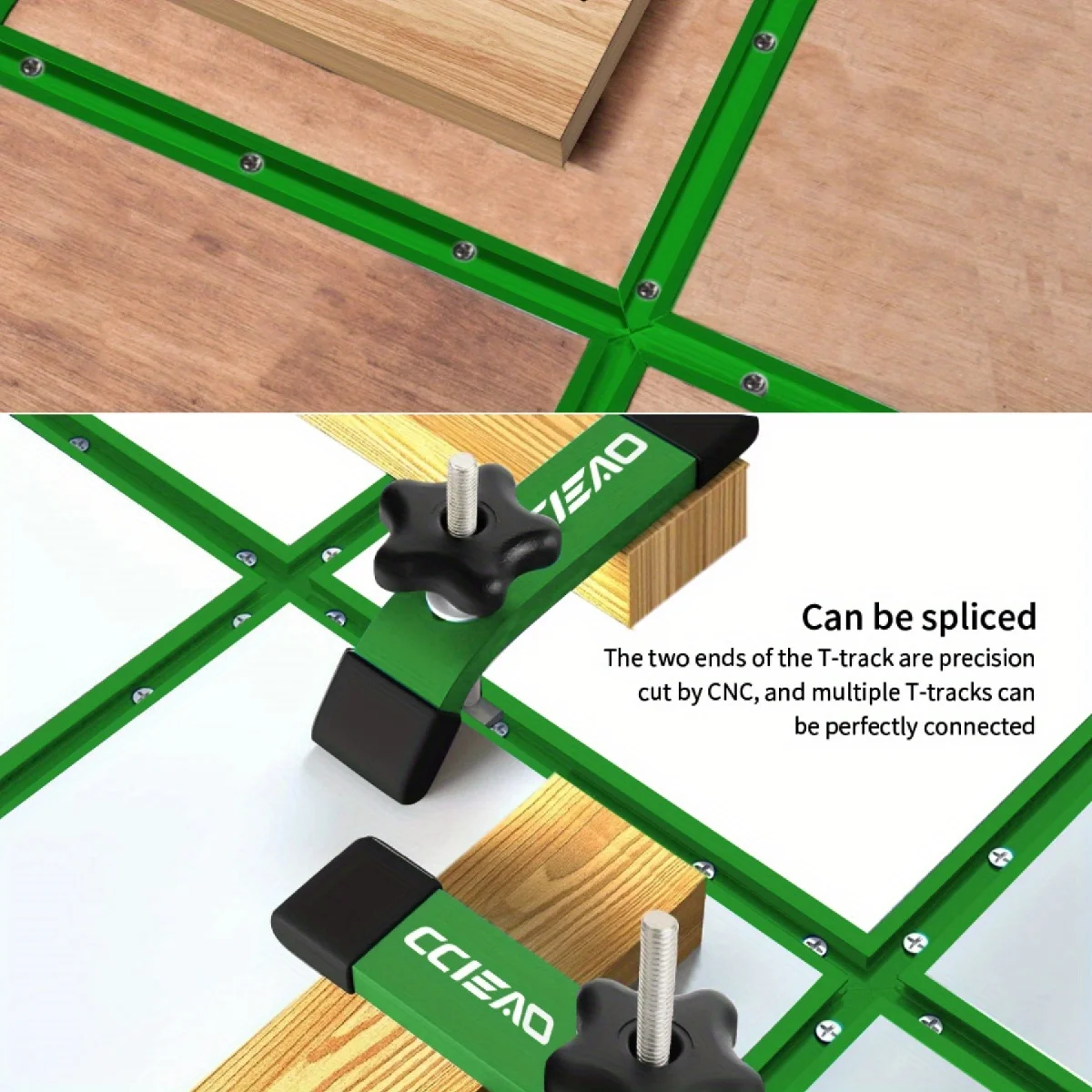 CCIEAO

Can be spliced

The two ends of the T-track are precision cut by CNC, and multiple T-tracks can be perfectly connected

CCIEAO