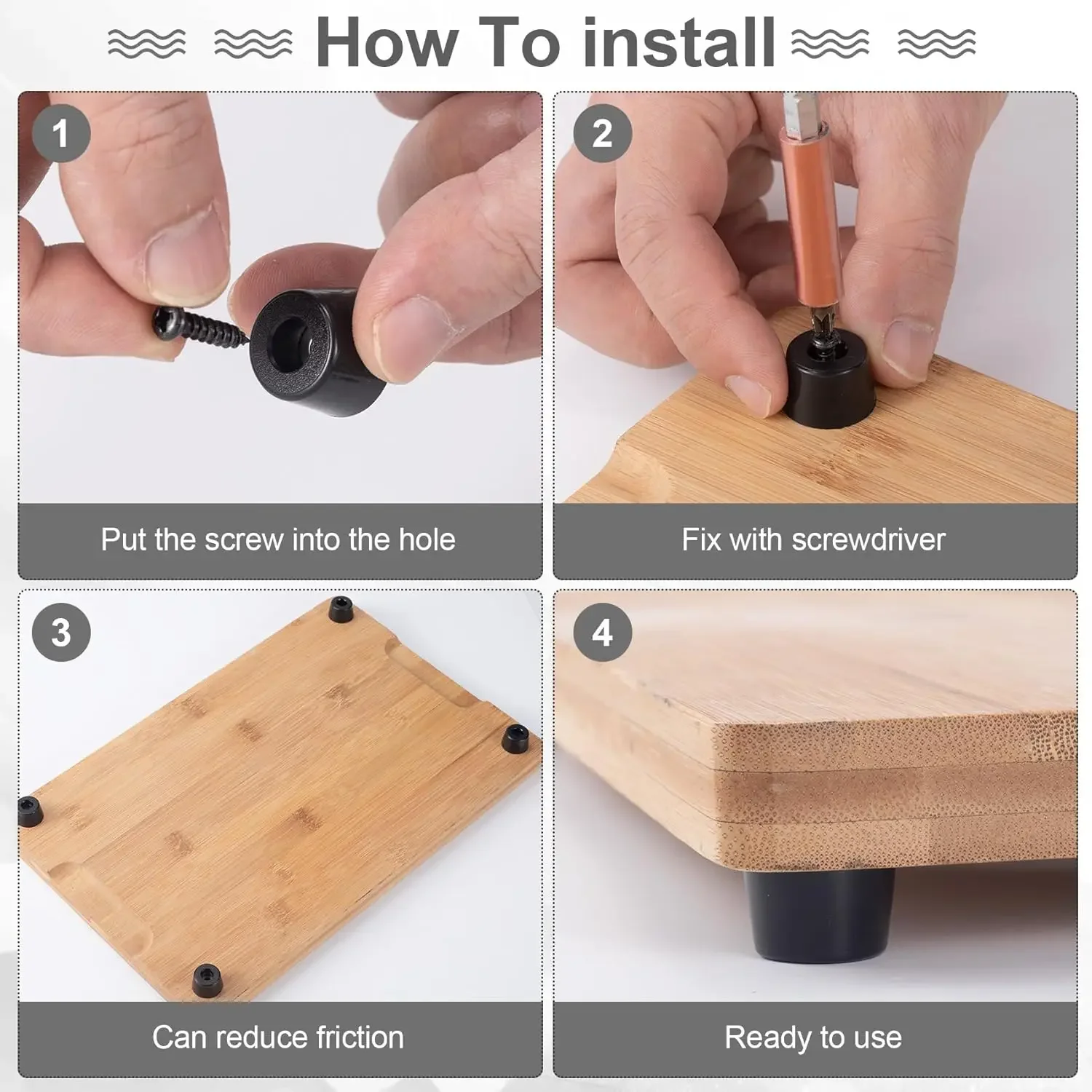 How To install

1

Put the screw into the hole

2

Fix with screwdriver

3

Can reduce friction

4

Ready to use