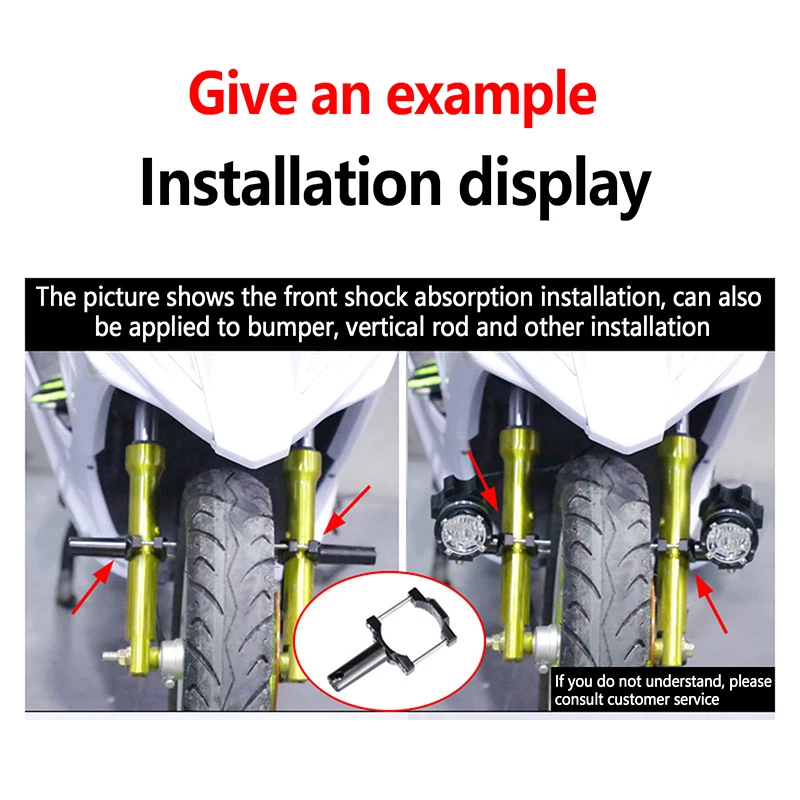 Give an example

Installation display

The picture shows the front shock absorption installation, can also be applied to bumper, vertical rod and other installation

If you do not understand, please consult customer service