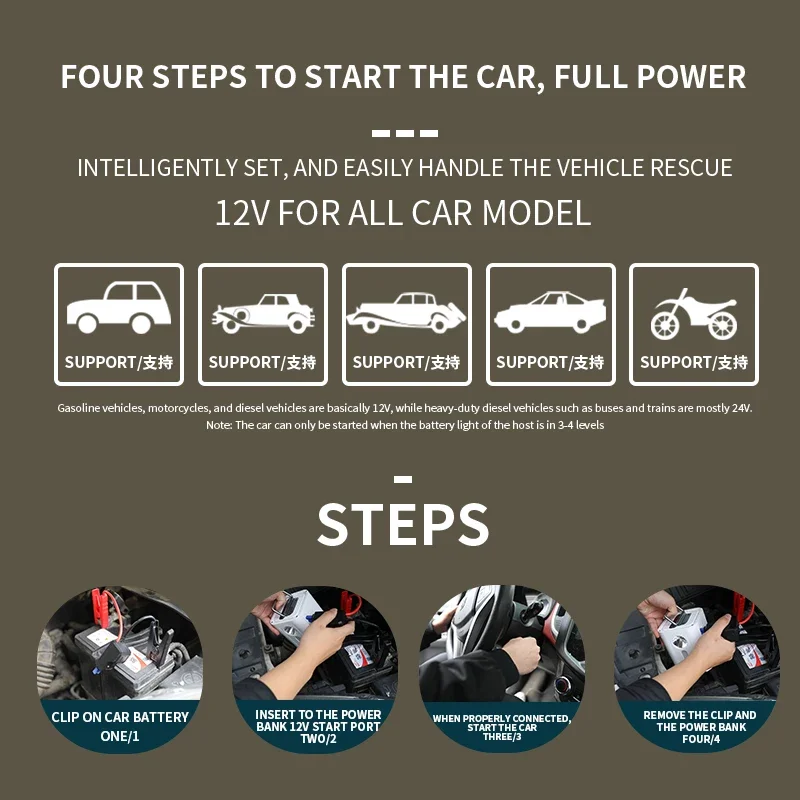 FOUR STEPS TO START THE CAR, FULL POWER

INTELLIGENTLY SET, AND EASILY HANDLE THE VEHICLE RESCUE

12V FOR ALL CAR MODEL

SUPPORT/支持

SUPPORT/支持

SUPPORT/支持

SUPPORT/支持

SUPPORT/支持

Gasoline vehicles, motorcycles, and diesel vehicles are basically 12V, while heavy-duty diesel vehicles such as buses and trains are mostly 24V.
Note: The car can only be started when the battery light of the host is in 3-4 levels

STEPS

CLIP ON CAR BATTERY
ONE/1

INSERT TO THE POWER BANK 12V START PORT
TWO/2

WHEN PROPERLY CONNECTED, START THE CAR
THREE/3

REMOVE THE CLIP AND THE POWER BANK
FOUR/4