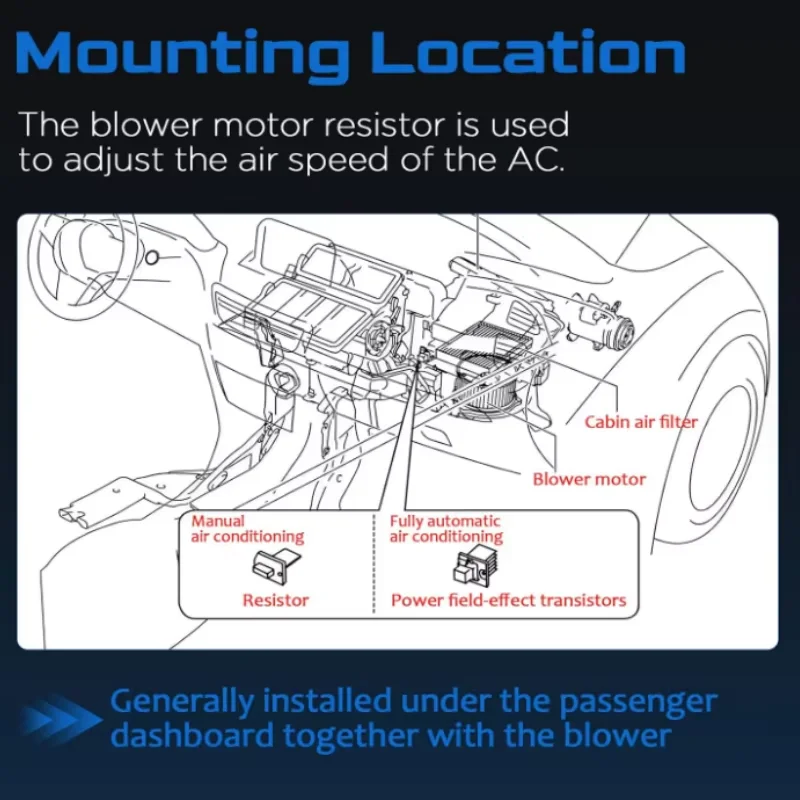 Mounting Location

The blower motor resistor is used to adjust the air speed of the AC.

Cabin air filter

Blower motor

Manual air conditioning

Resistor

Fully automatic air conditioning

Power field-effect transistors

Generally installed under the passenger dashboard together with the blower