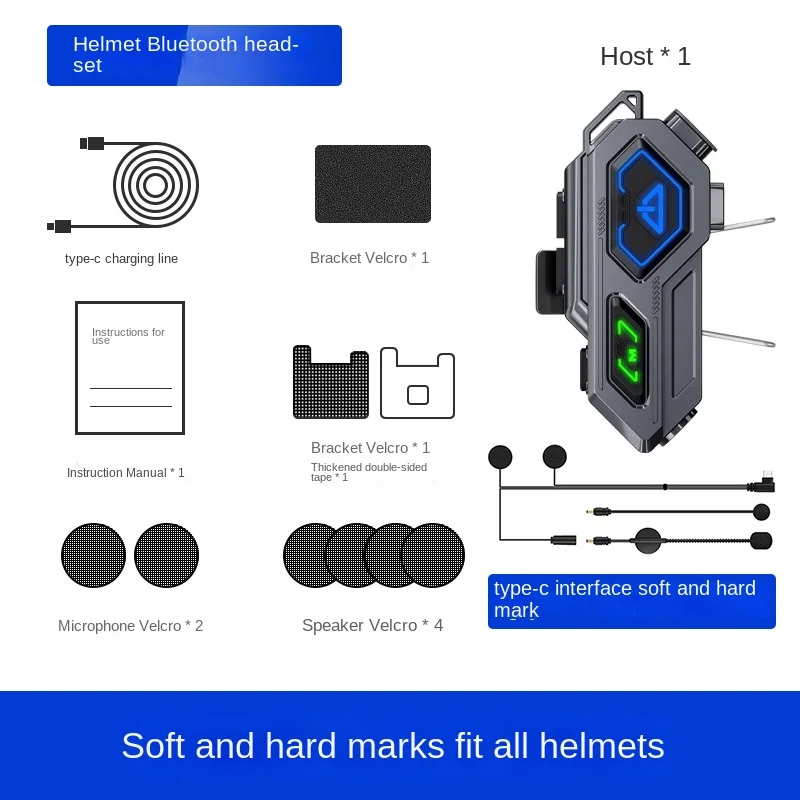 Helmet Bluetooth headset

Host * 1

type-c charging line

Bracket Velcro * 1

Instructions for use

Instruction Manual * 1

Bracket Velcro * 1

Thickened double-sided tape * 1

M

Microphone Velcro * 2

Speaker Velcro * 4

type-c interface soft and hard mark

Soft and hard marks fit all helmets