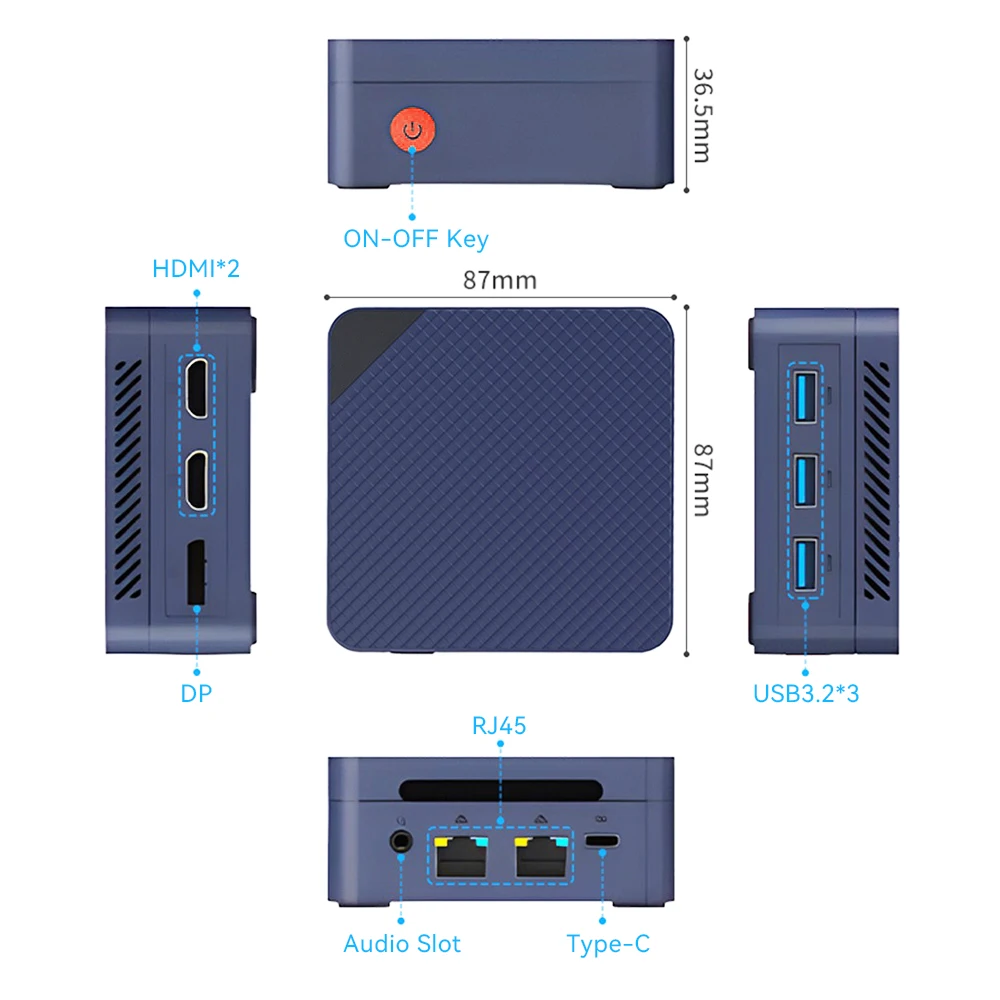 36.5mm

ON-OFF Key

HDMI*2

87mm

87mm

DP

USB3.2*3

RJ45

Audio Slot

Type-C