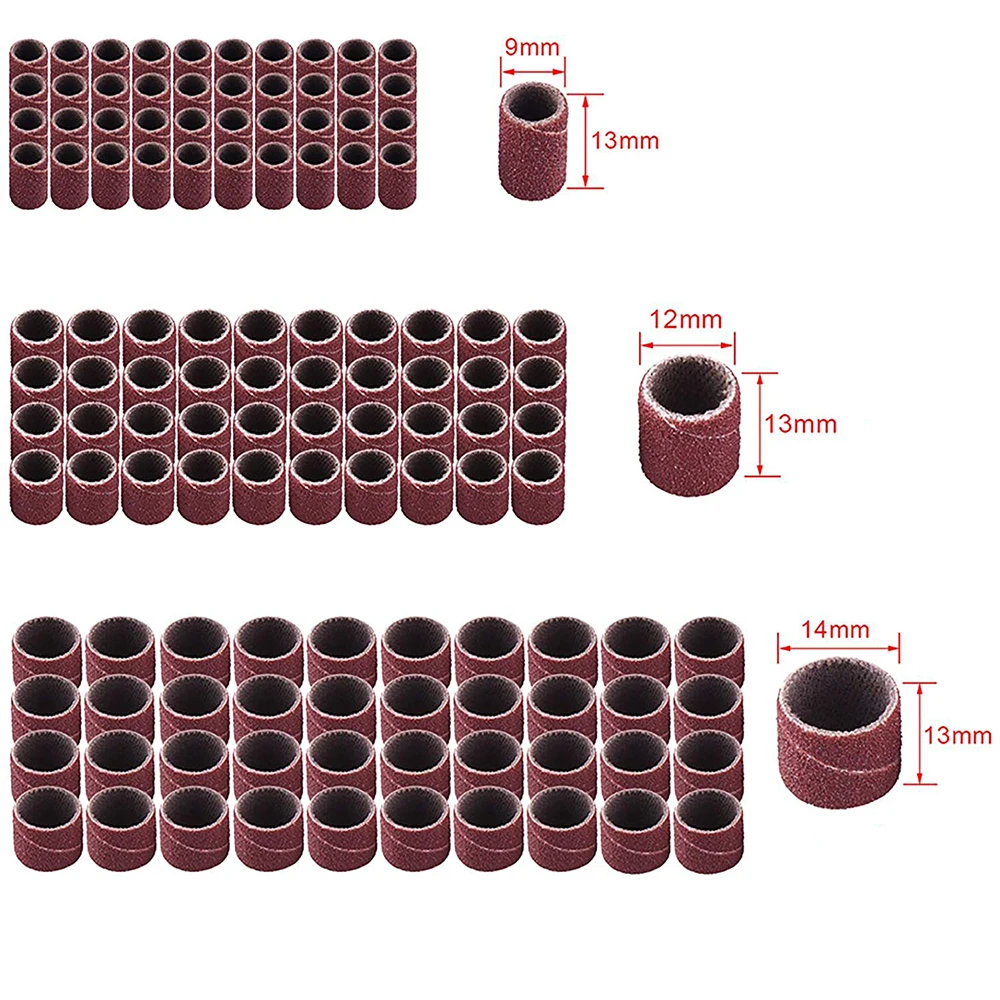 9mm
13mm
12mm
13mm
14mm
13mm