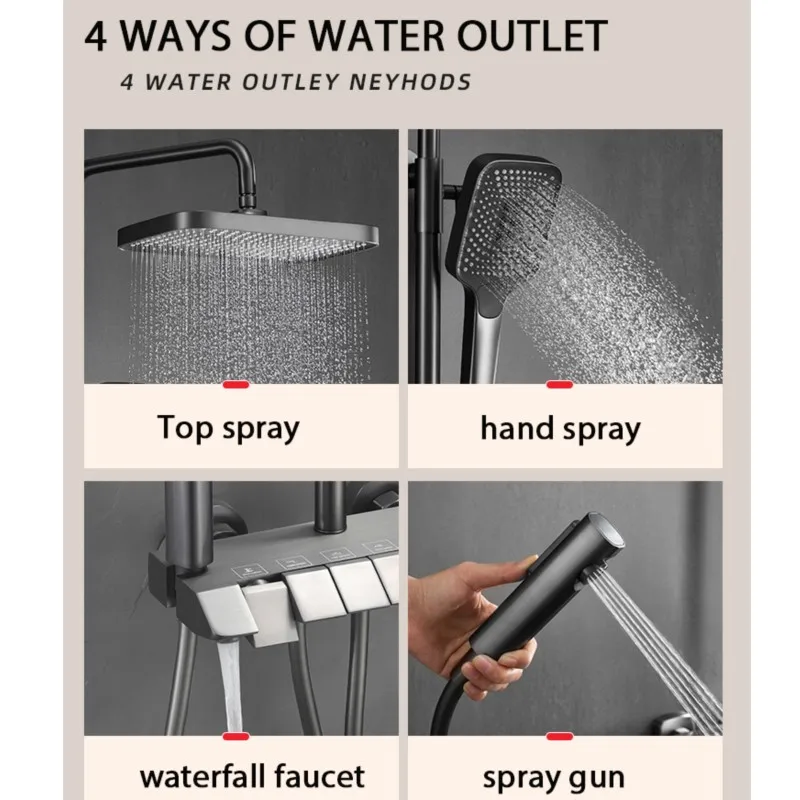 4 WAYS OF WATER OUTLET

4 WATER OUTLEY NEYHODS

Top spray

hand spray

waterfall faucet

spray gun