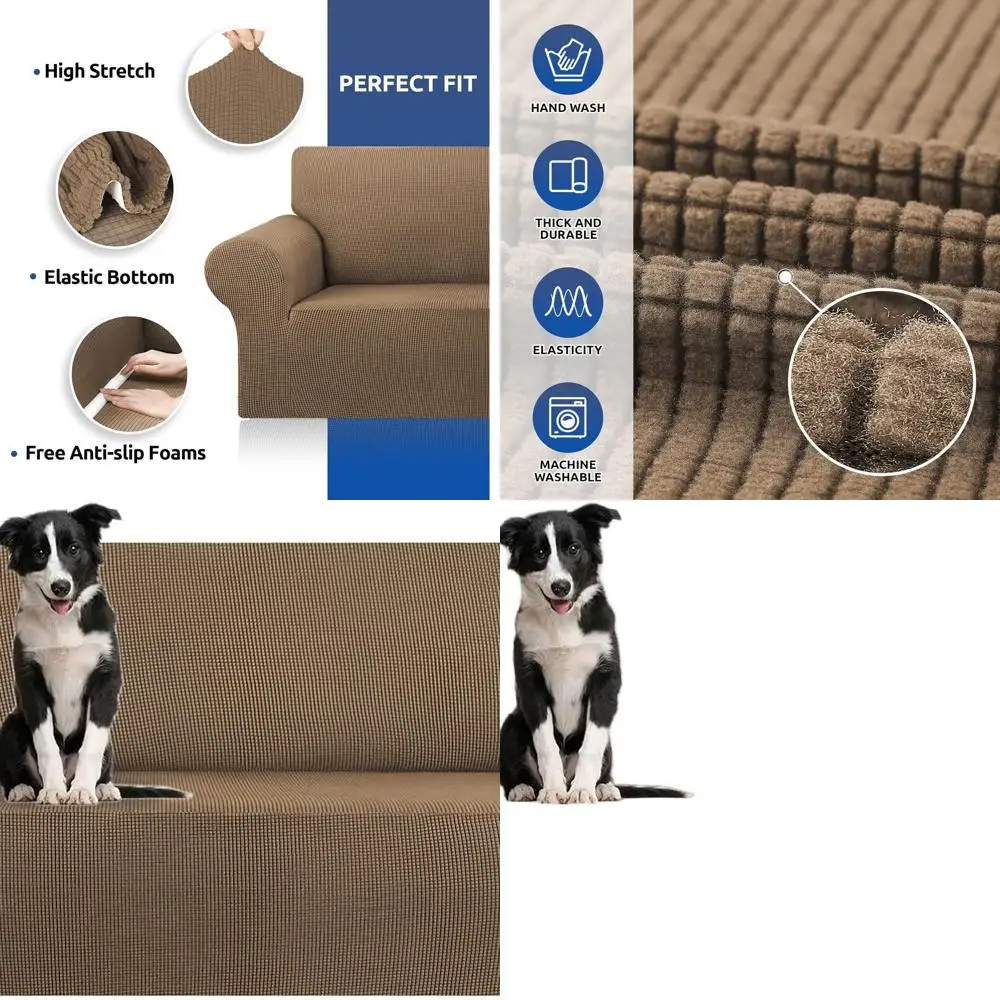 • High Stretch

• Elastic Bottom

• Free Anti-slip Foams

PERFECT FIT

HAND WASH

THICK AND DURABLE

ELASTICITY

MACHINE WASHABLE