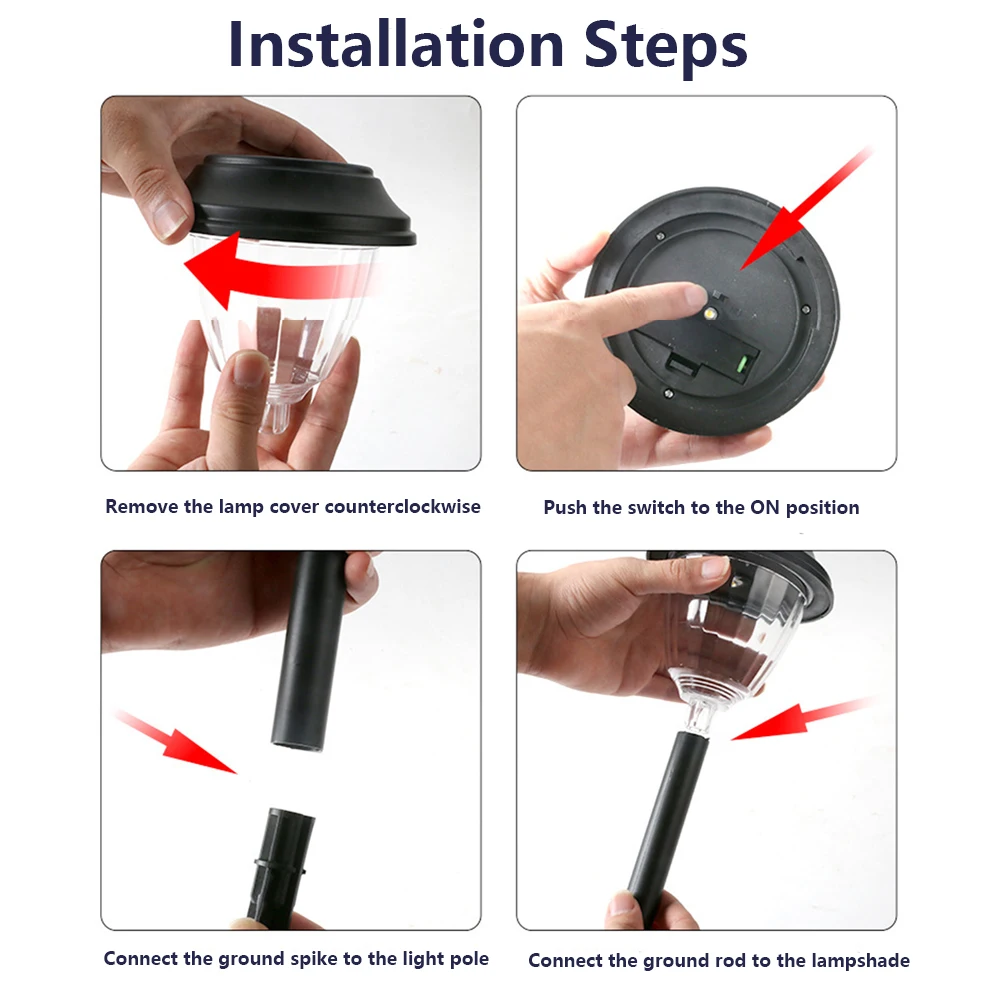 Installation Steps

Remove the lamp cover counterclockwise

Push the switch to the ON position

Connect the ground spike to the light pole

Connect the ground rod to the lampshade