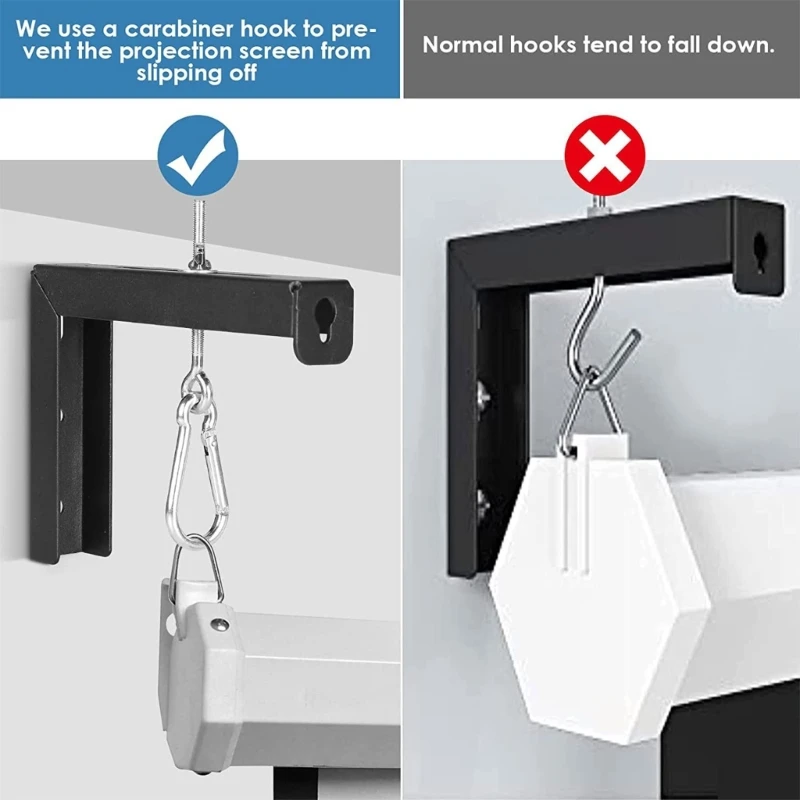 We use a carabiner hook to prevent the projection screen from slipping off

Normal hooks tend to fall down.