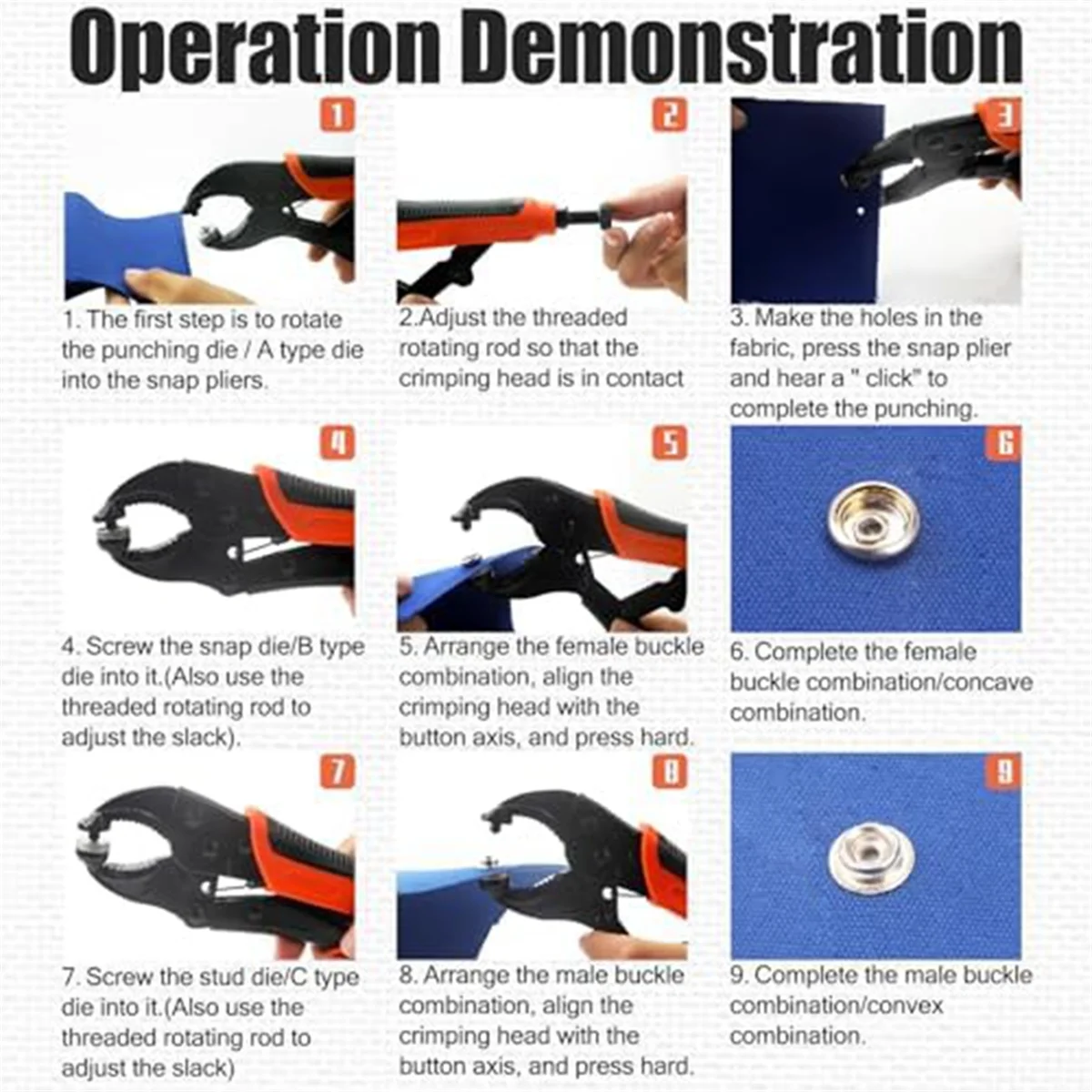 Operation Demonstration

1

1. The first step is to rotate the punching die / A type die into the snap pliers.

2

2.Adjust the threaded rotating rod so that the crimping head is in contact

3

3. Make the holes in the fabric, press the snap plier and hear a " click" to complete the punching.

4

4. Screw the snap die/B type die into it.(Also use the threaded rotating rod to adjust the slack).

5

5. Arrange the female buckle combination, align the crimping head with the button axis, and press hard.

6

6. Complete the female buckle combination/concave combination.

7

7. Screw the stud die/C type die into it.(Also use the threaded rotating rod to adjust the slack)

8

8. Arrange the male buckle combination, align the crimping head with the button axis, and press hard.

9

9. Complete the male buckle combination/convex combination.