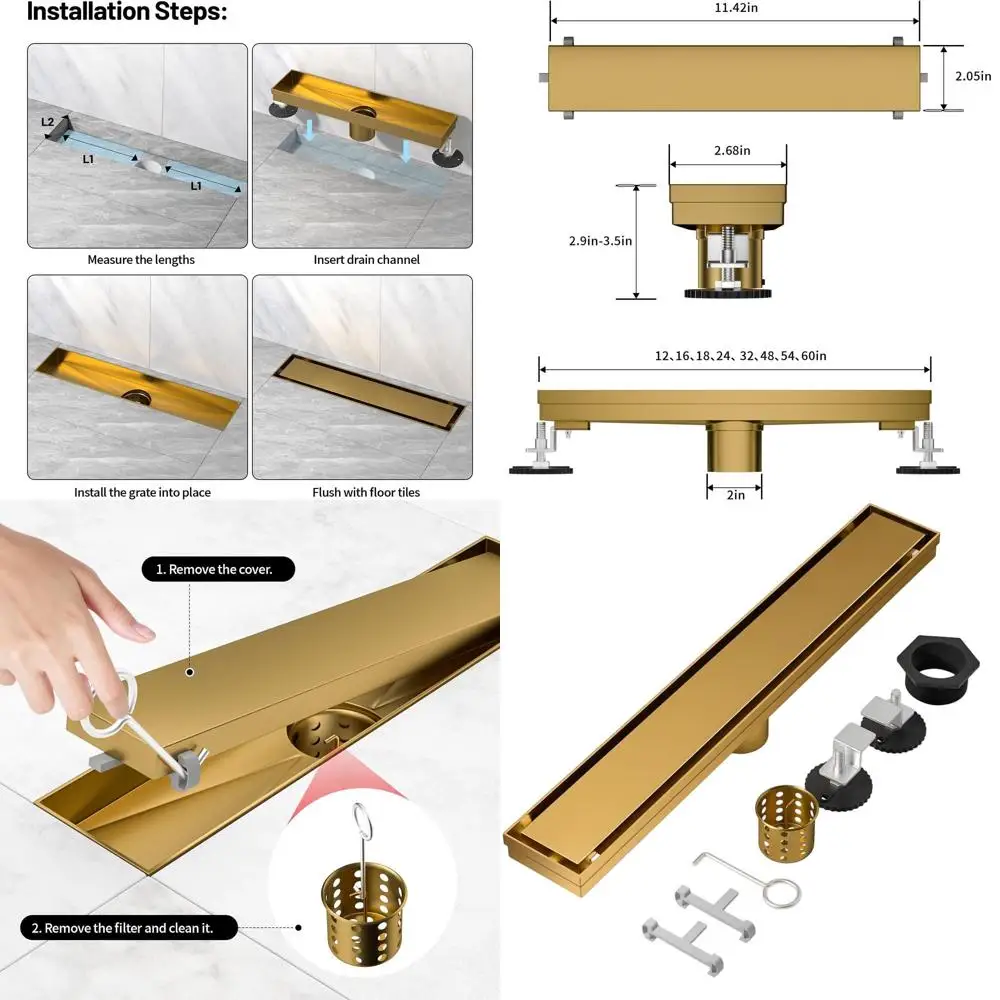 Installation Steps:

L2
L1
L1
Measure the lengths

Insert drain channel

Install the grate into place

Flush with floor tiles

11.42in
2.05in
2.68in
2.9in-3.5in
12、16、18、24、32、48、54、60in
2in

1. Remove the cover.

2. Remove the filter and clean it.