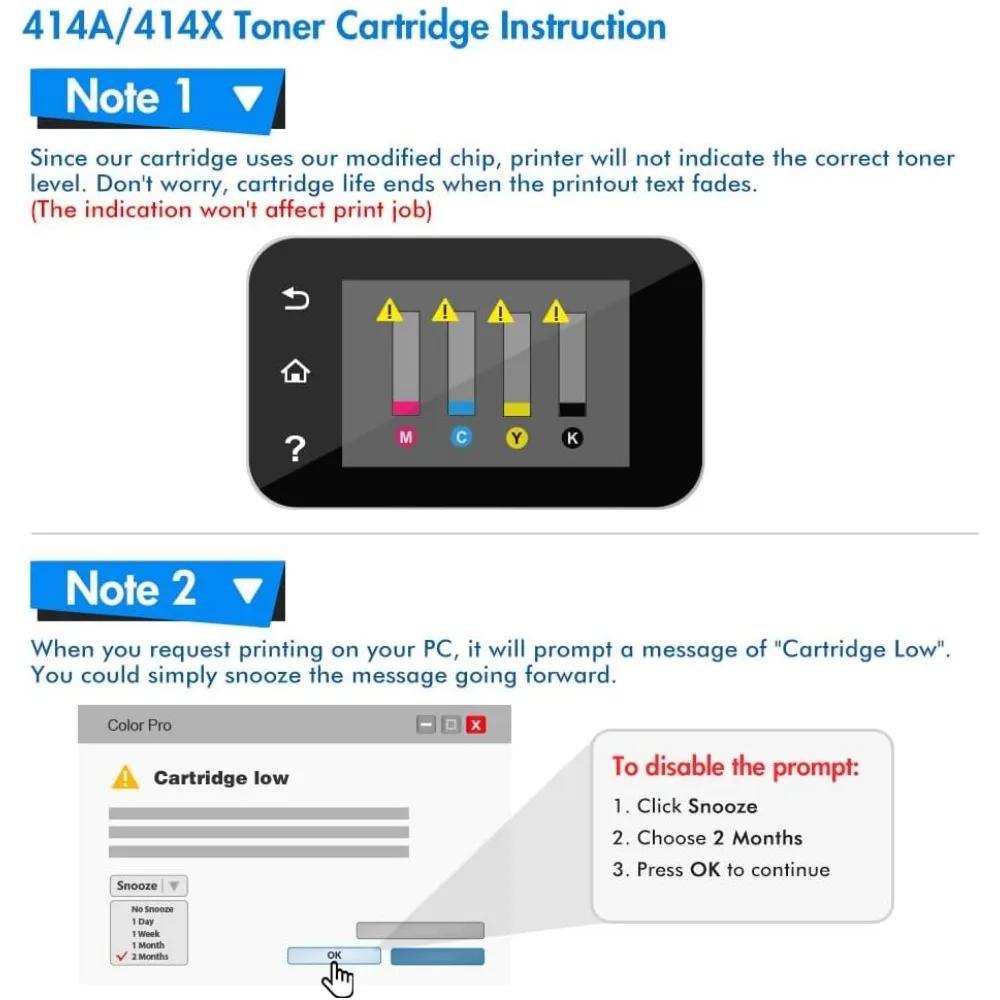 414A/414X Toner Cartridge Instruction

Note 1

Since our cartridge uses our modified chip, printer will not indicate the correct toner level. Don't worry, cartridge life ends when the printout text fades.
(The indication won't affect print job)

?

M C Y K

Note 2

When you request printing on your PC, it will prompt a message of "Cartridge Low". You could simply snooze the message going forward.

Color Pro

Cartridge low

Snooze
No Snooze
1 Day
1 Week
1 Month
2 Months

OK

To disable the prompt:
1. Click Snooze
2. Choose 2 Months
3. Press OK to continue