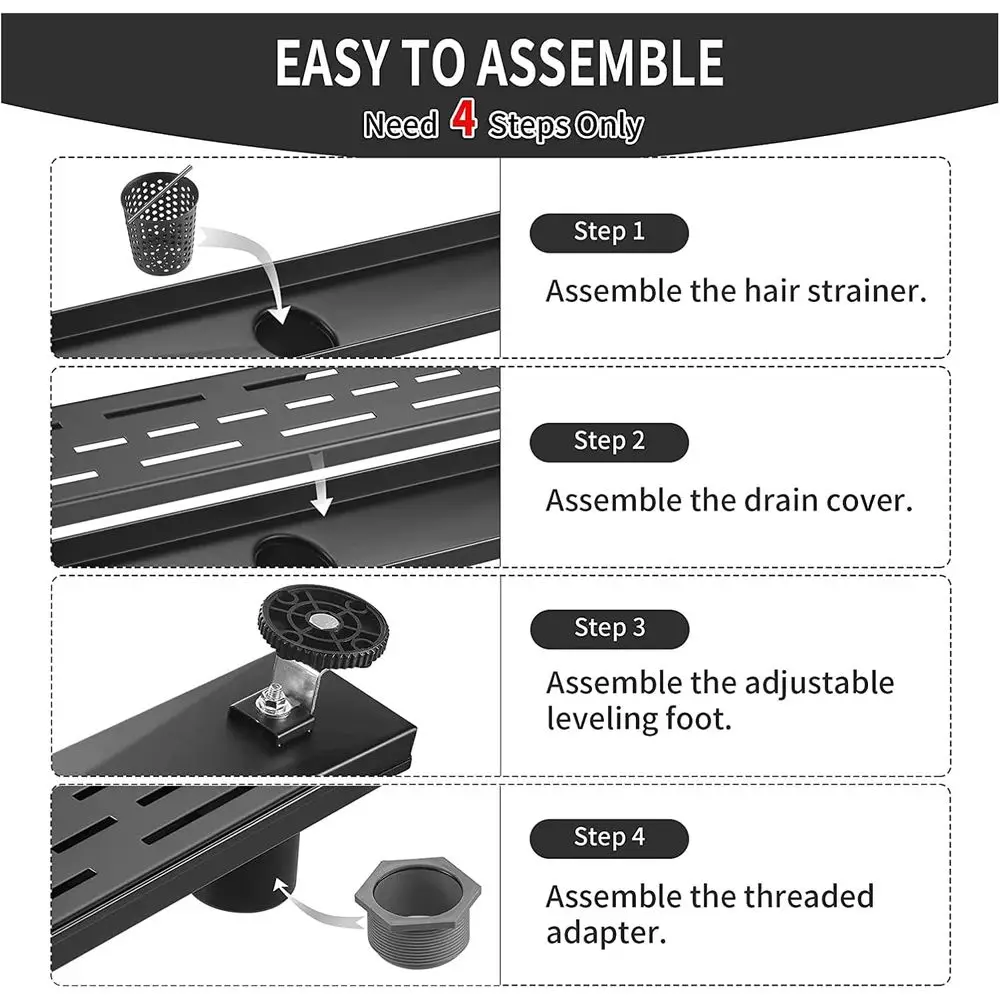 EASY TO ASSEMBLE

Need 4 Steps Only

Step 1

Assemble the hair strainer.

Step 2

Assemble the drain cover.

Step 3

Assemble the adjustable leveling foot.

Step 4

Assemble the threaded adapter.