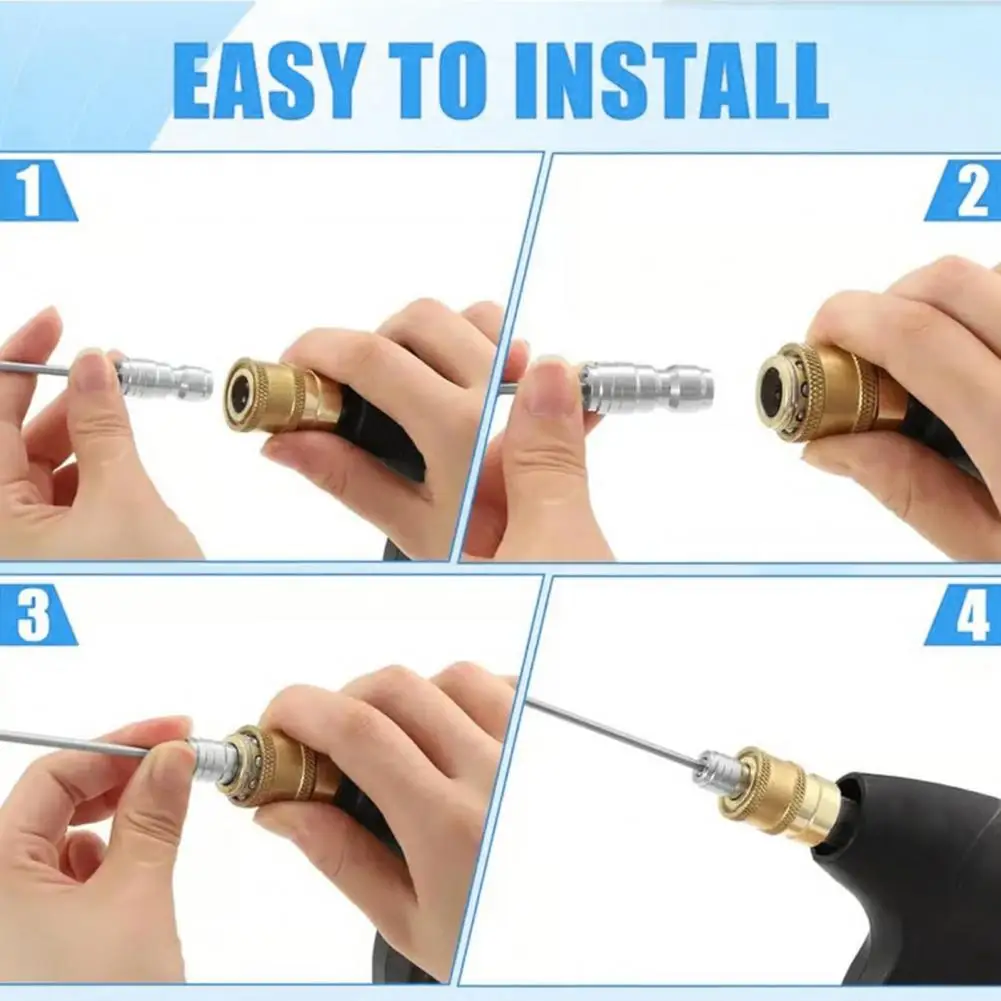 EASY TO INSTALL

1

2

3

4