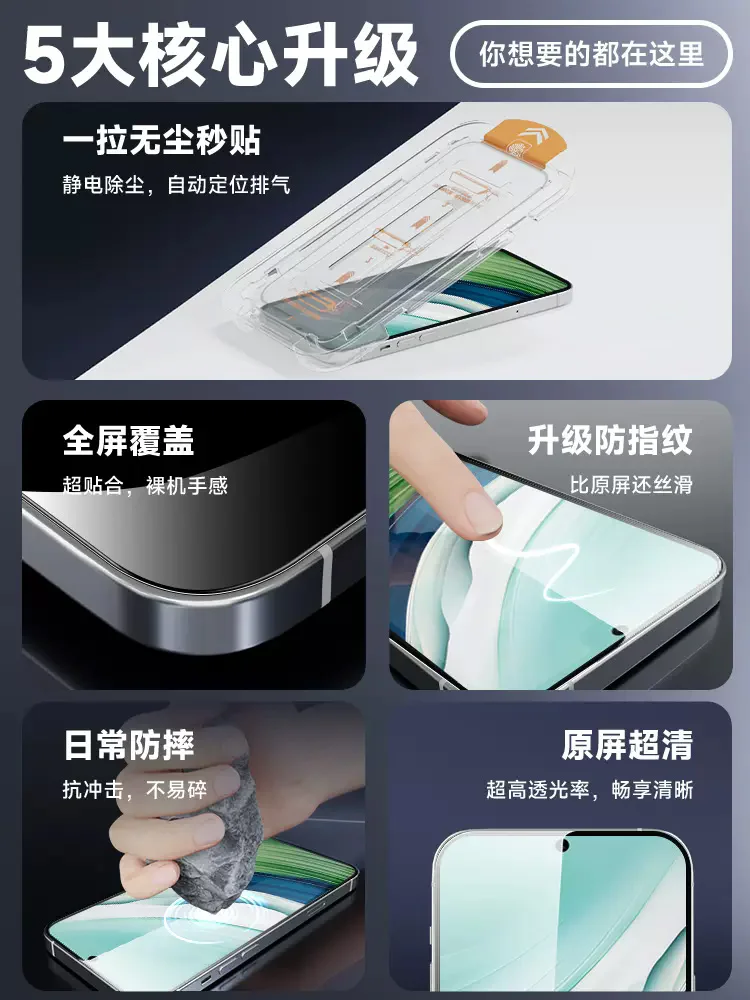 5大核心升级

你想要的都在这里

一拉无尘秒贴

静电除尘，自动定位排气

全屏覆盖

超贴合，裸机手感

升级防指纹

比原屏还丝滑

日常防摔

抗冲击，不易碎

原屏超清

超高透光率，畅享清晰