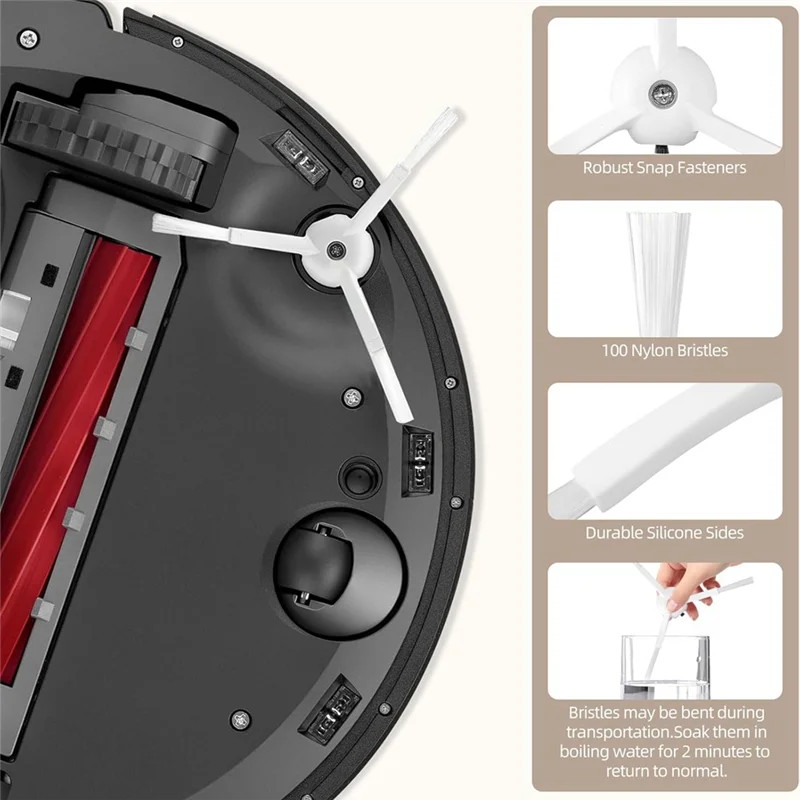 Robust Snap Fasteners

100 Nylon Bristles

Durable Silicone Sides

Bristles may be bent during transportation.Soak them in boiling water for 2 minutes to return to normal.