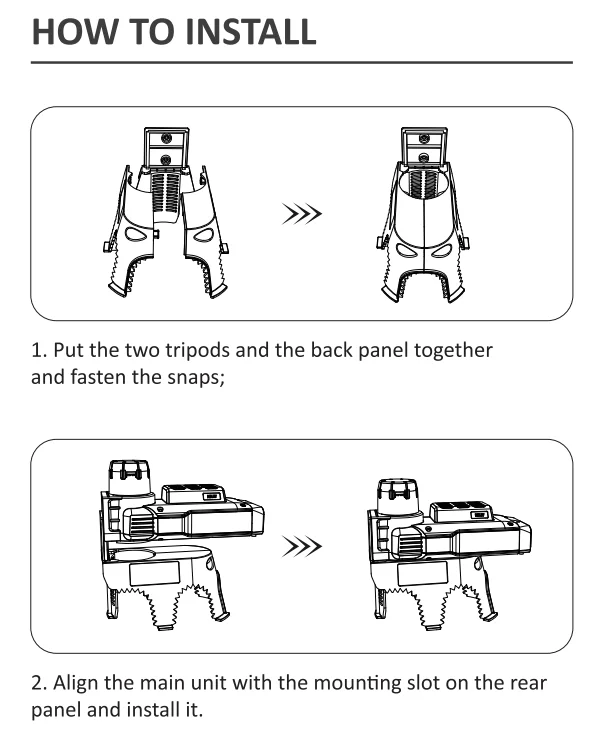 HOW TO INSTALL

1. Put the two tripods and the back panel together and fasten the snaps;

2. Align the main unit with the mounting slot on the rear panel and install it.