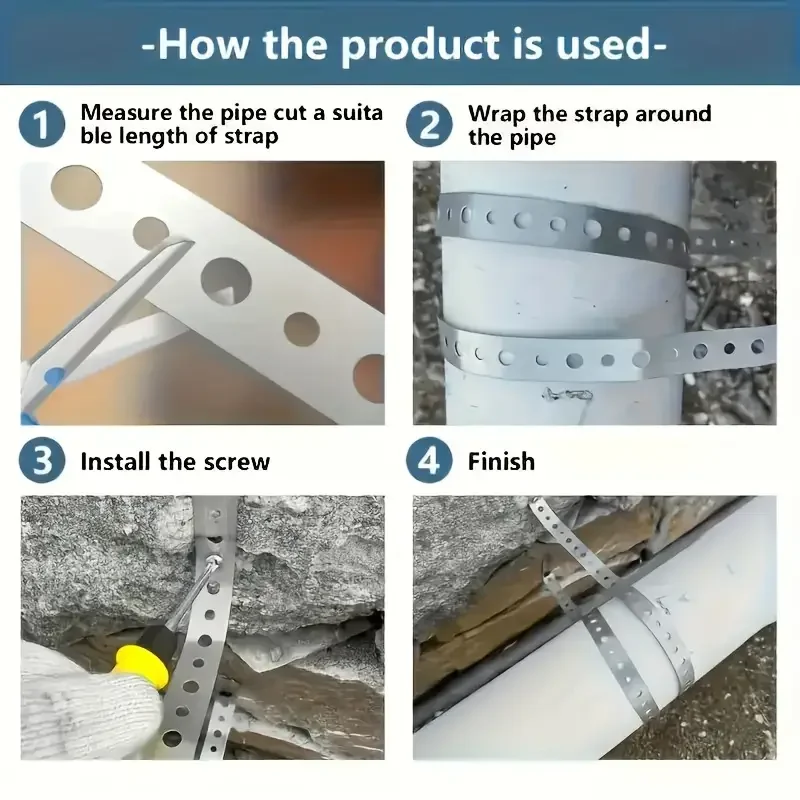 -How the product is used-

1 Measure the pipe cut a suita ble length of strap

2 Wrap the strap around the pipe

3 Install the screw

4 Finish