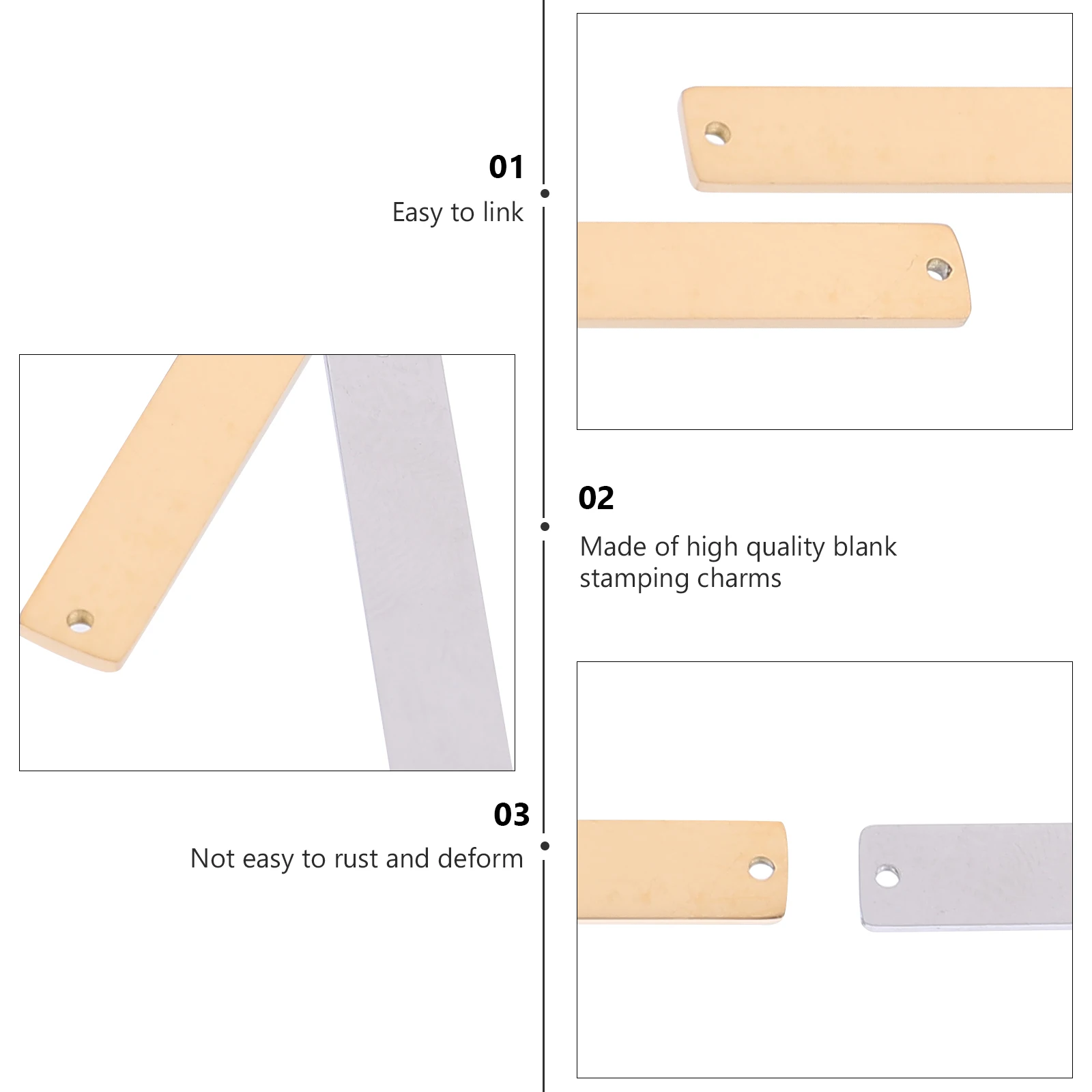 01
Easy to link

02
Made of high quality blank stamping charms

03
Not easy to rust and deform