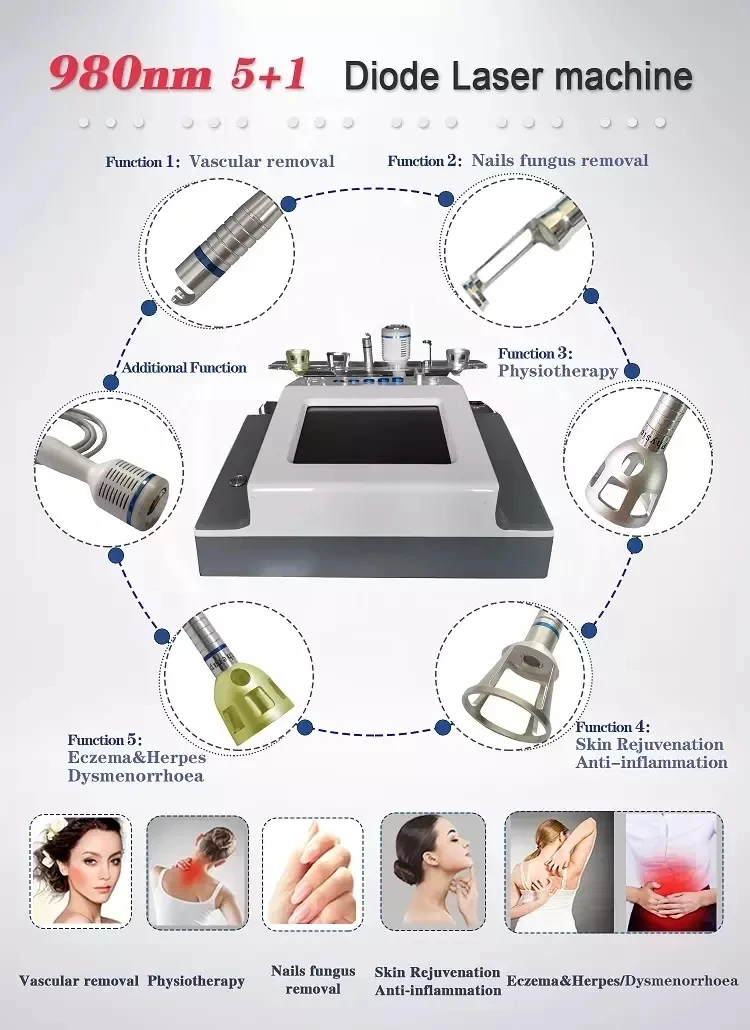 980nm 5+1 Diode Laser machine

Function 1: Vascular removal

Function 2: Nails fungus removal

Additional Function

Function 3: Physiotherapy

Function 5: Eczema&Herpes Dysmenorrhoea

Function 4: Skin Rejuvenation Anti-inflammation

Vascular removal

Physiotherapy

Nails fungus removal

Skin Rejuvenation Anti-inflammation

Eczema&Herpes/Dysmenorrhoea