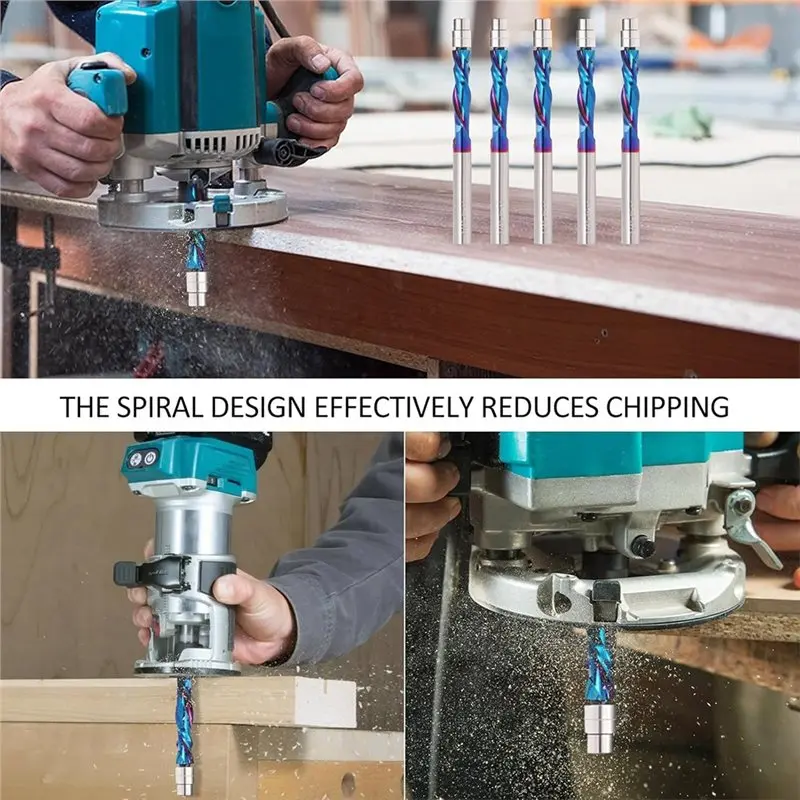 THE SPIRAL DESIGN EFFECTIVELY REDUCES CHIPPING