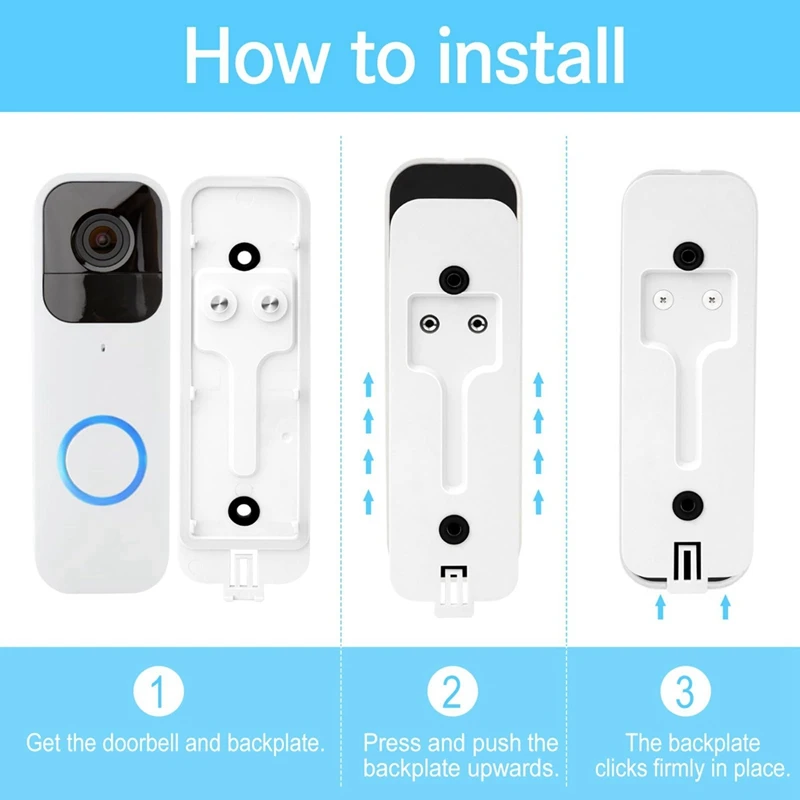 How to install

1

Get the doorbell and backplate.

2

Press and push the backplate upwards.

3

The backplate clicks firmly in place.