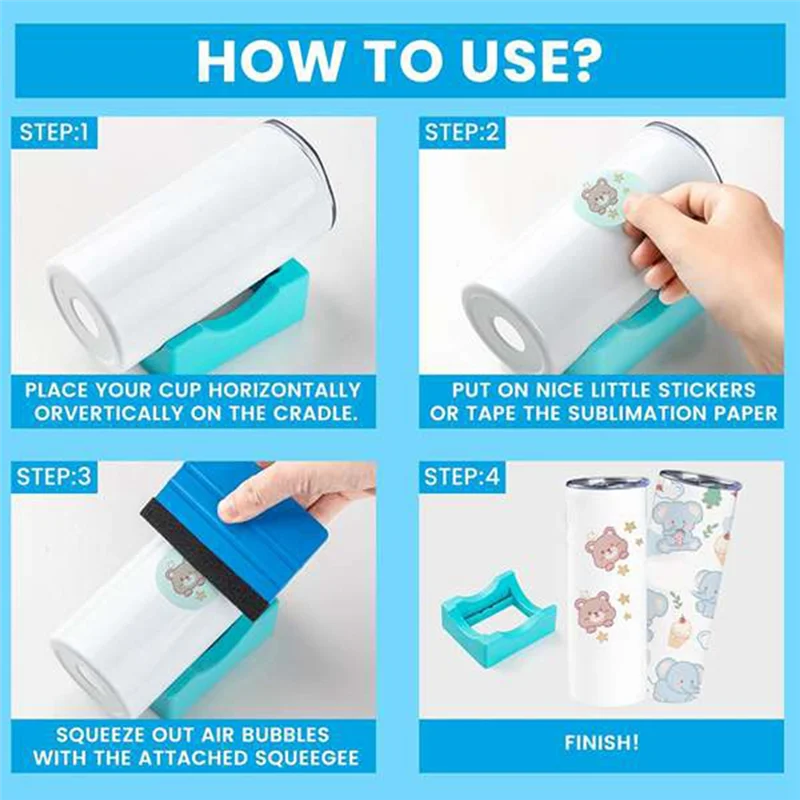 HOW TO USE?

STEP:1

PLACE YOUR CUP HORIZONTALLY ORVERTICALLY ON THE CRADLE.

STEP:2

PUT ON NICE LITTLE STICKERS OR TAPE THE SUBLIMATION PAPER

STEP:3

SQUEEZE OUT AIR BUBBLES WITH THE ATTACHED SQUEEGEE

STEP:4

FINISH!