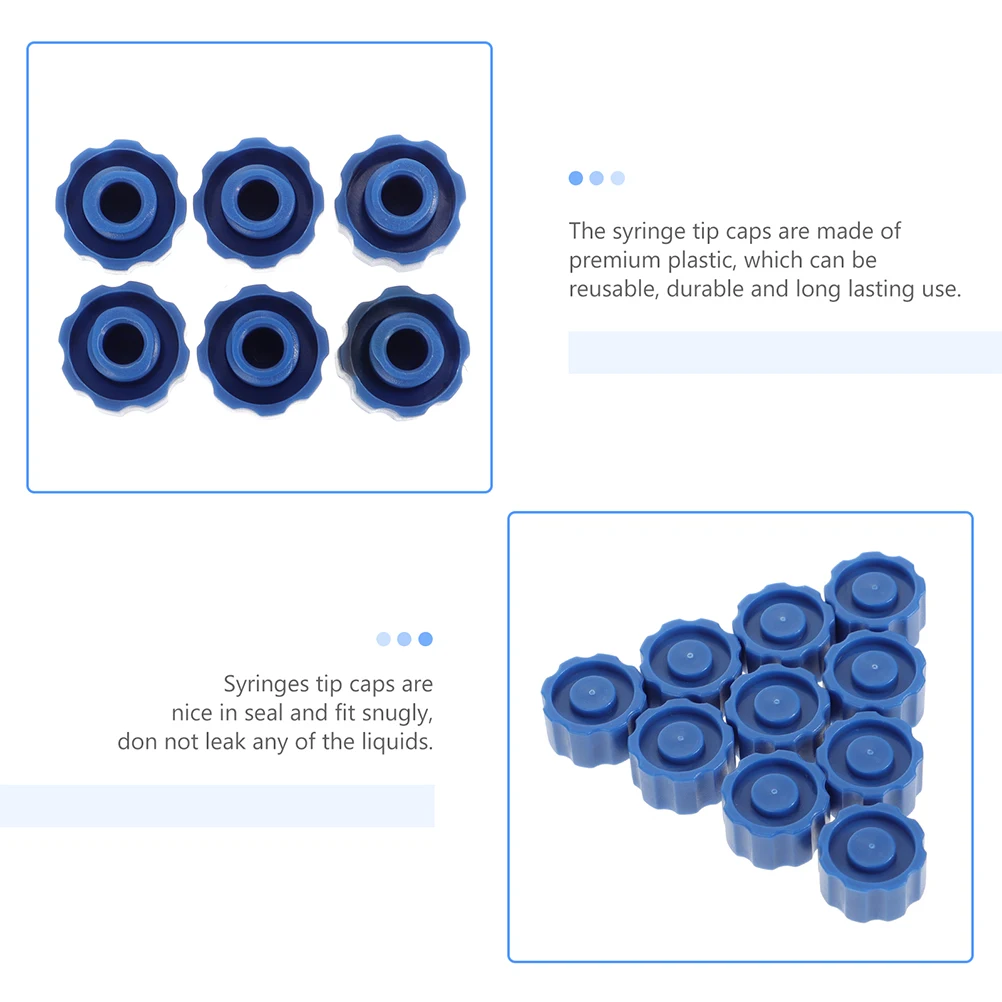 The syringe tip caps are made of premium plastic, which can be reusable, durable and long lasting use.

Syringes tip caps are nice in seal and fit snugly, don not leak any of the liquids.