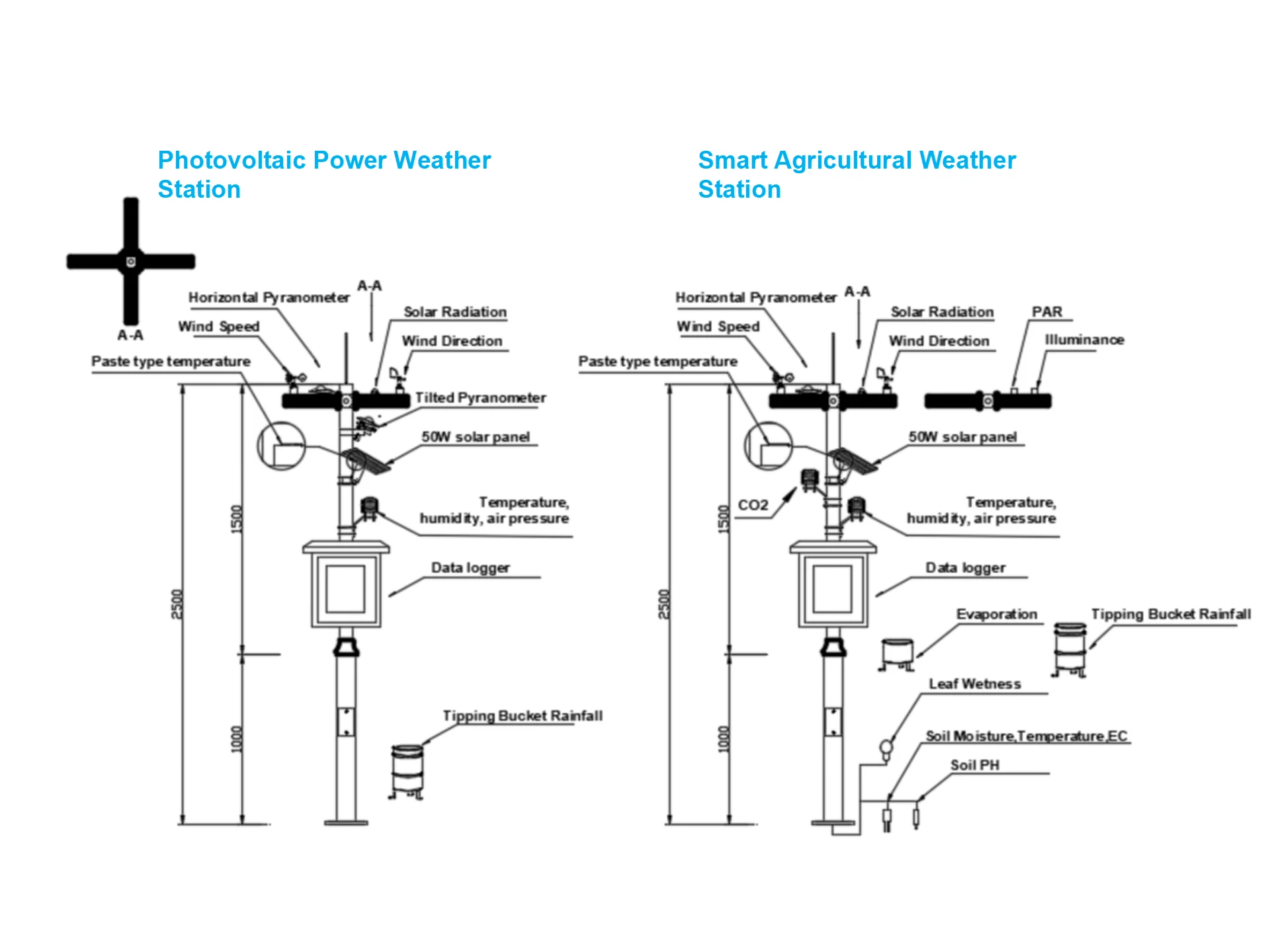 Photovoltaic Power Weather Station

A-A

Horizontal Pyranometer

A-A

Solar Radiation

Wind Speed

Wind Direction

Paste type temperature

Tilted Pyranometer

50W solar panel

Temperature, humidity, air pressure

Data logger

Tipping Bucket Rainfall

2500

1500

1000

Smart Agricultural Weather Station

Horizontal Pyranometer

A-A

Solar Radiation

PAR

Wind Speed

Wind Direction

Illuminance

Paste type temperature

50W solar panel

CO2

Temperature, humidity, air pressure

Data logger

Evaporation

Tipping Bucket Rainfall

Leaf Wetness

Soil Moisture,Temperature,EC

Soil PH

2500

1500

1000