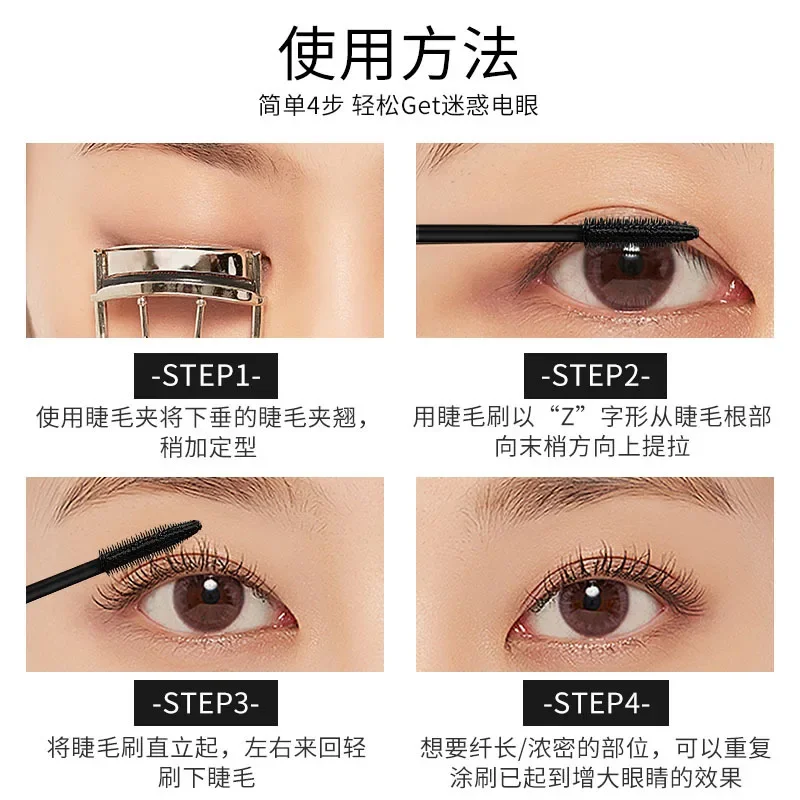 使用方法

简单4步 轻松Get迷惑电眼

-STEP1-

使用睫毛夹将下垂的睫毛夹翘，稍加定型

-STEP2-

用睫毛刷以“Z”字形从睫毛根部向末梢方向上提拉

-STEP3-

将睫毛刷直立起，左右来回轻刷下睫毛

-STEP4-

想要纤长/浓密的部位，可以重复涂刷已起到增大眼睛的效果