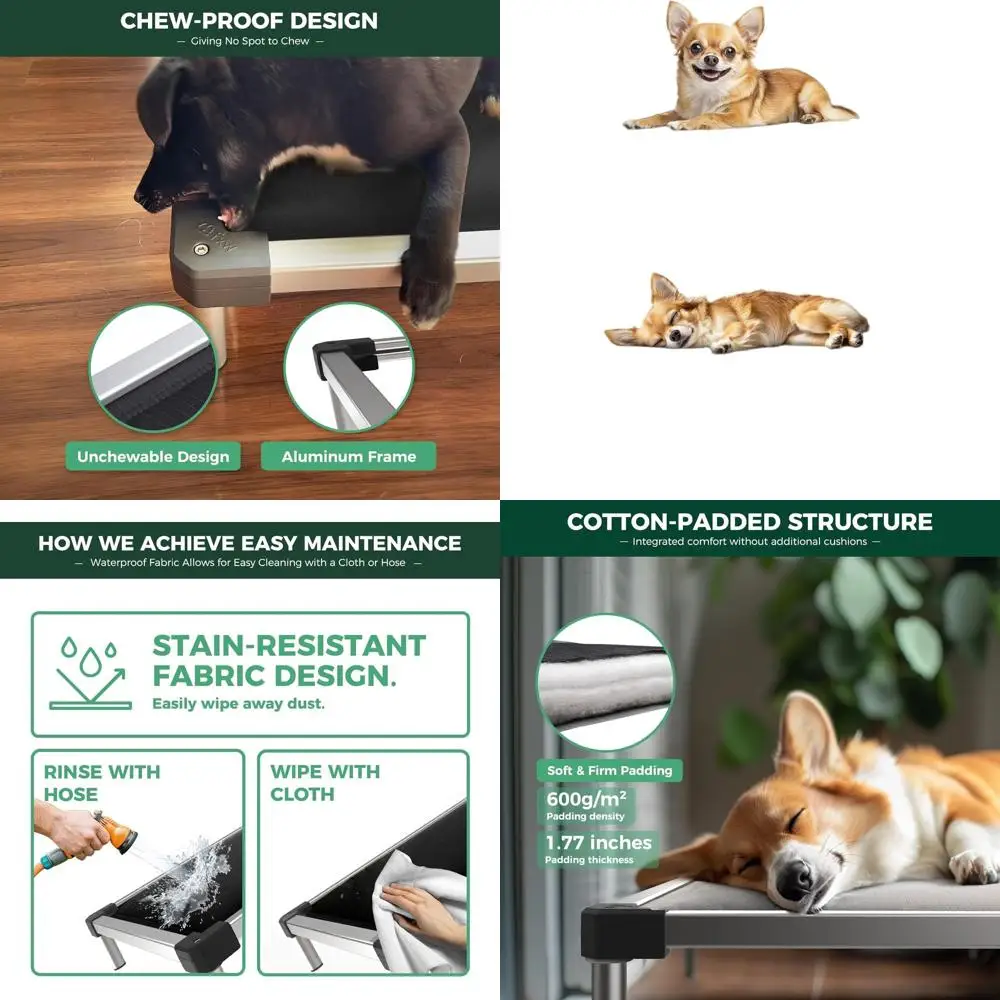 CHEW-PROOF DESIGN
— Giving No Spot to Chew —

Unchewable Design
Aluminum Frame

HOW WE ACHIEVE EASY MAINTENANCE
— Waterproof Fabric Allows for Easy Cleaning with a Cloth or Hose —

STAIN-RESISTANT FABRIC DESIGN.
Easily wipe away dust.

RINSE WITH HOSE

WIPE WITH CLOTH

COTTON-PADDED STRUCTURE
— Integrated comfort without additional cushions —

Soft & Firm Padding
$600g/m^2$
Padding density
1.77 inches
Padding thickness