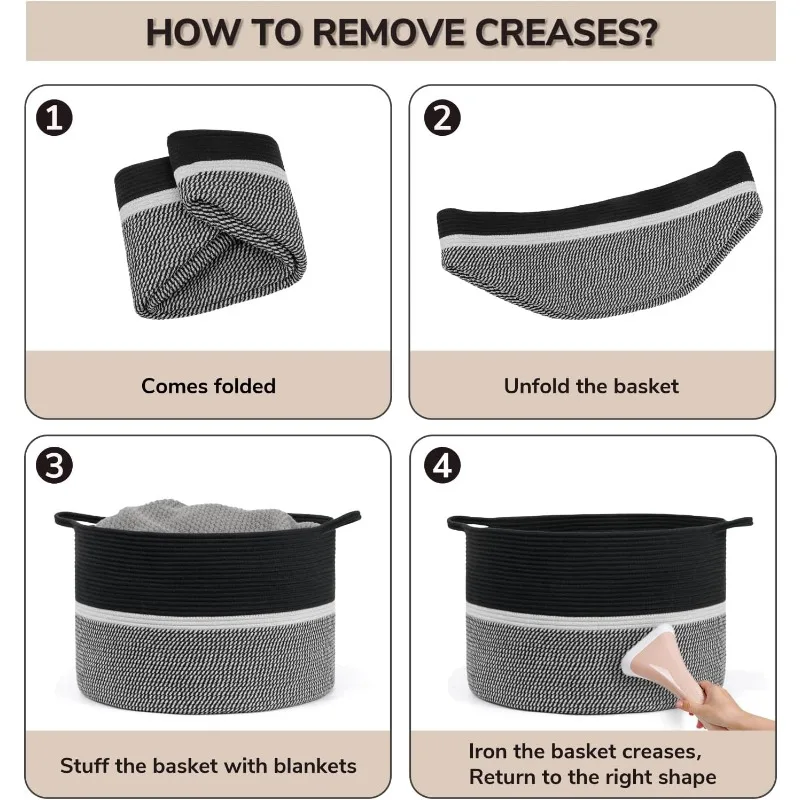 HOW TO REMOVE CREASES?

1

Comes folded

2

Unfold the basket

3

Stuff the basket with blankets

4

Iron the basket creases, Return to the right shape