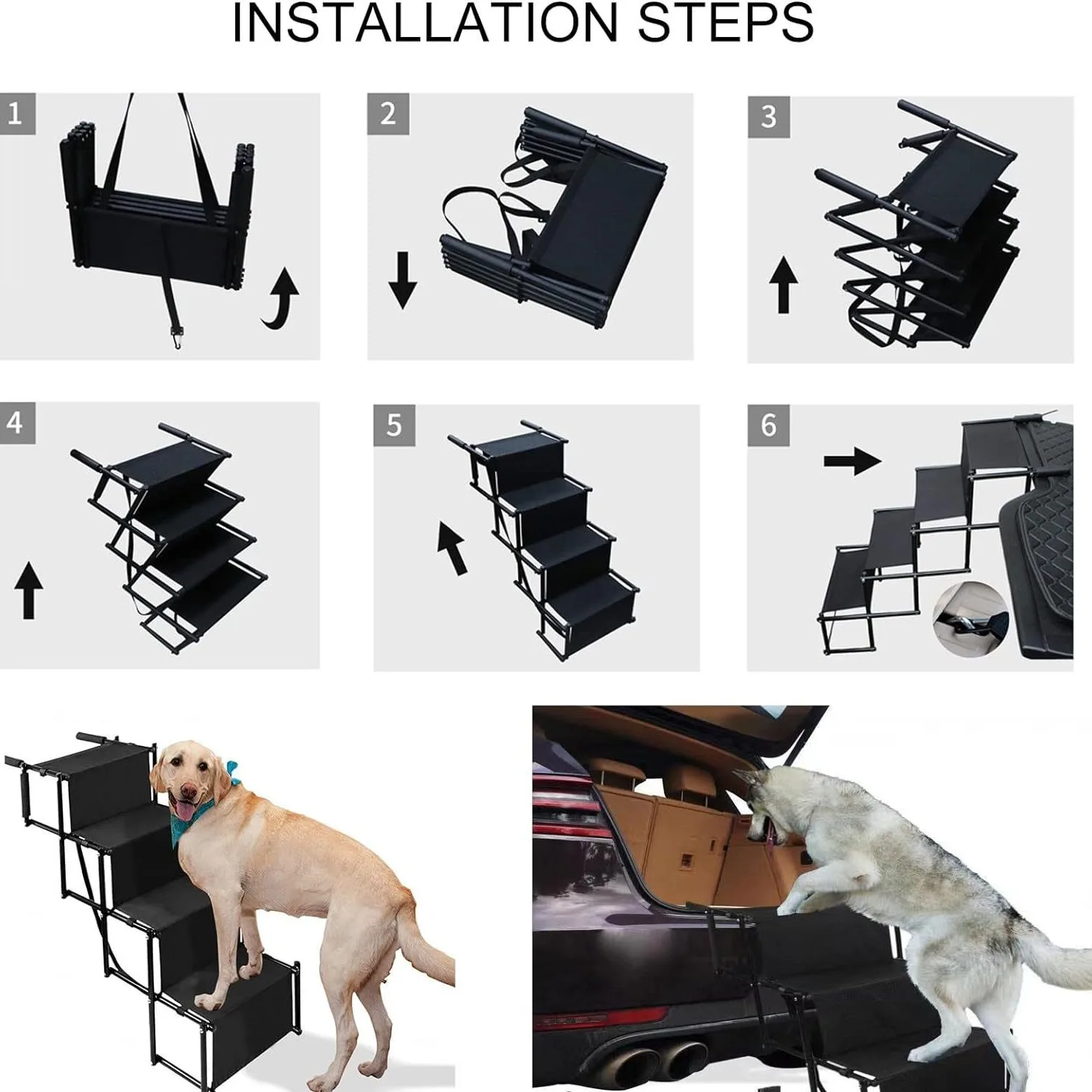 INSTALLATION STEPS

1

2

3

4

5

6