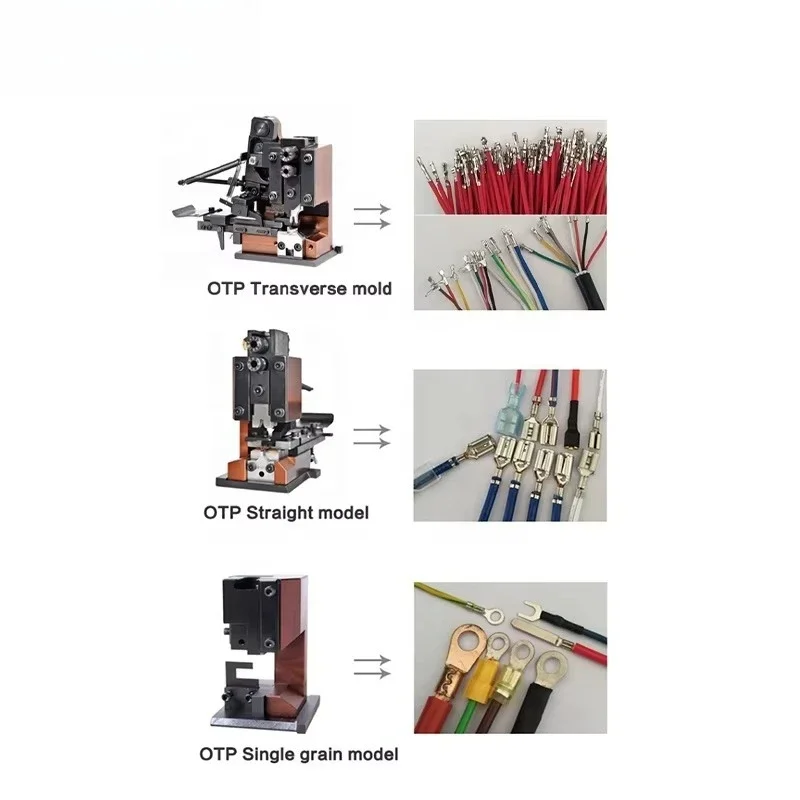 OTP Transverse mold

OTP Straight model

OTP Single grain model