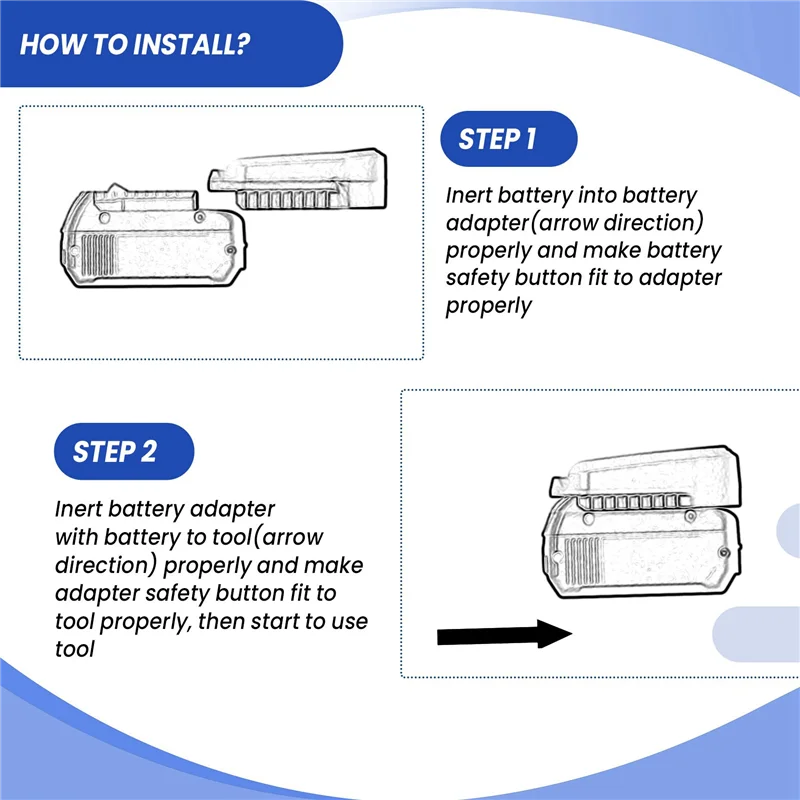 HOW TO INSTALL?

STEP 1

Inert battery into battery adapter(arrow direction) properly and make battery safety button fit to adapter properly

STEP 2

Inert battery adapter with battery to tool(arrow direction) properly and make adapter safety button fit to tool properly, then start to use tool