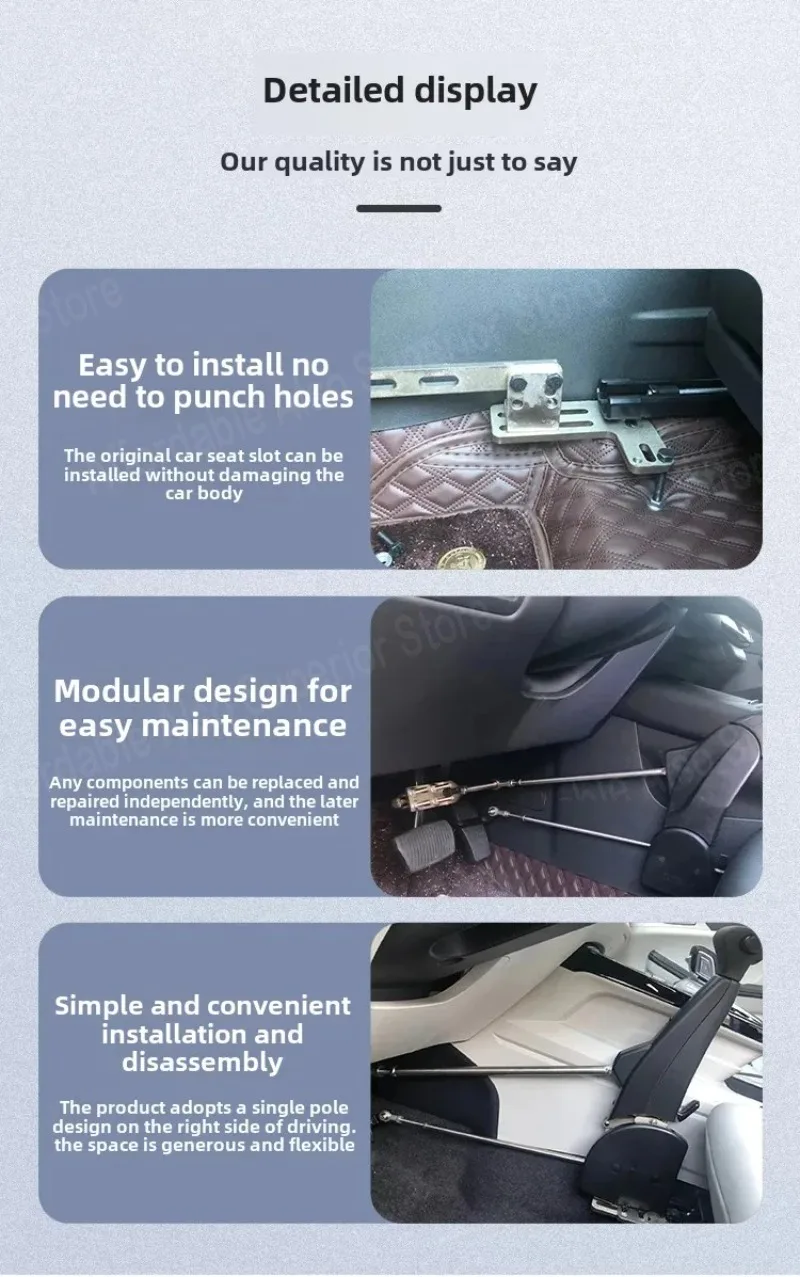 Detailed display

Our quality is not just to say

Easy to install no need to punch holes

The original car seat slot can be installed without damaging the car body

Modular design for easy maintenance

Any components can be replaced and repaired independently, and the later maintenance is more convenient

Simple and convenient installation and disassembly

The product adopts a single pole design on the right side of driving. the space is generous and flexible