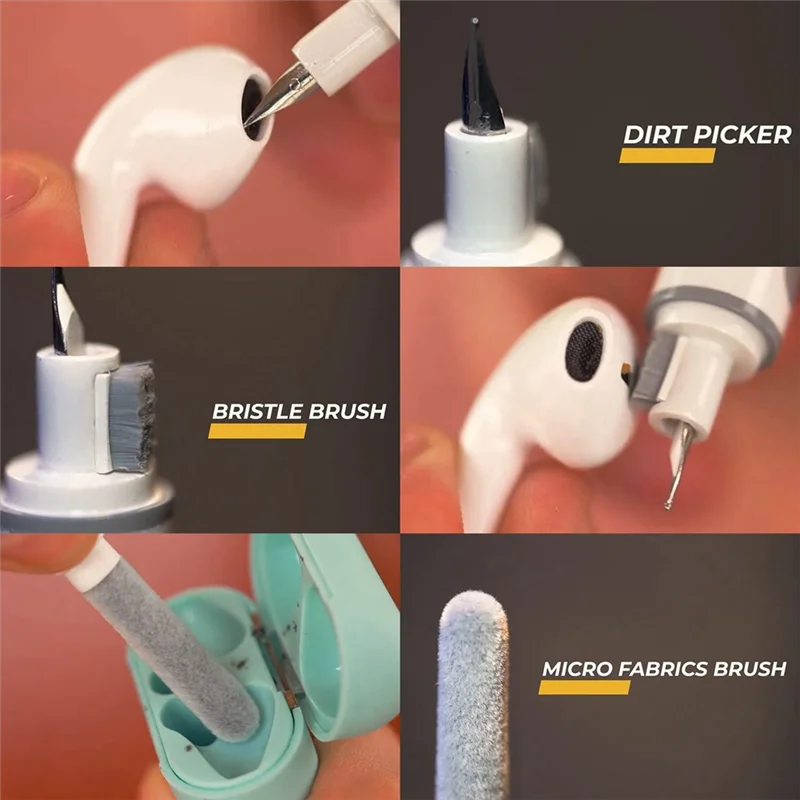 DIRT PICKER

BRISTLE BRUSH

MICRO FABRICS BRUSH