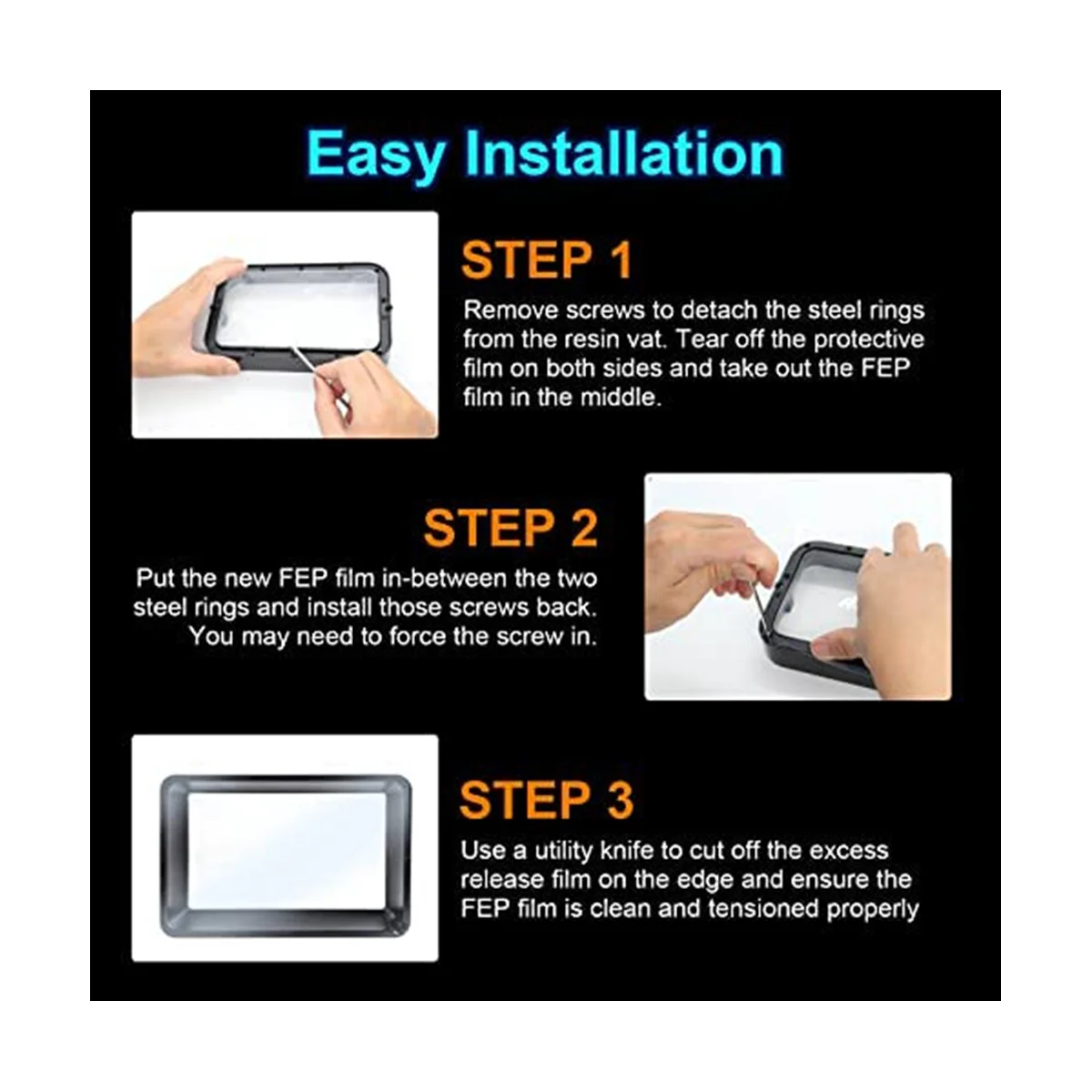 Easy Installation

STEP 1

Remove screws to detach the steel rings from the resin vat. Tear off the protective film on both sides and take out the FEP film in the middle.

STEP 2

Put the new FEP film in-between the two steel rings and install those screws back. You may need to force the screw in.

STEP 3

Use a utility knife to cut off the excess release film on the edge and ensure the FEP film is clean and tensioned properly