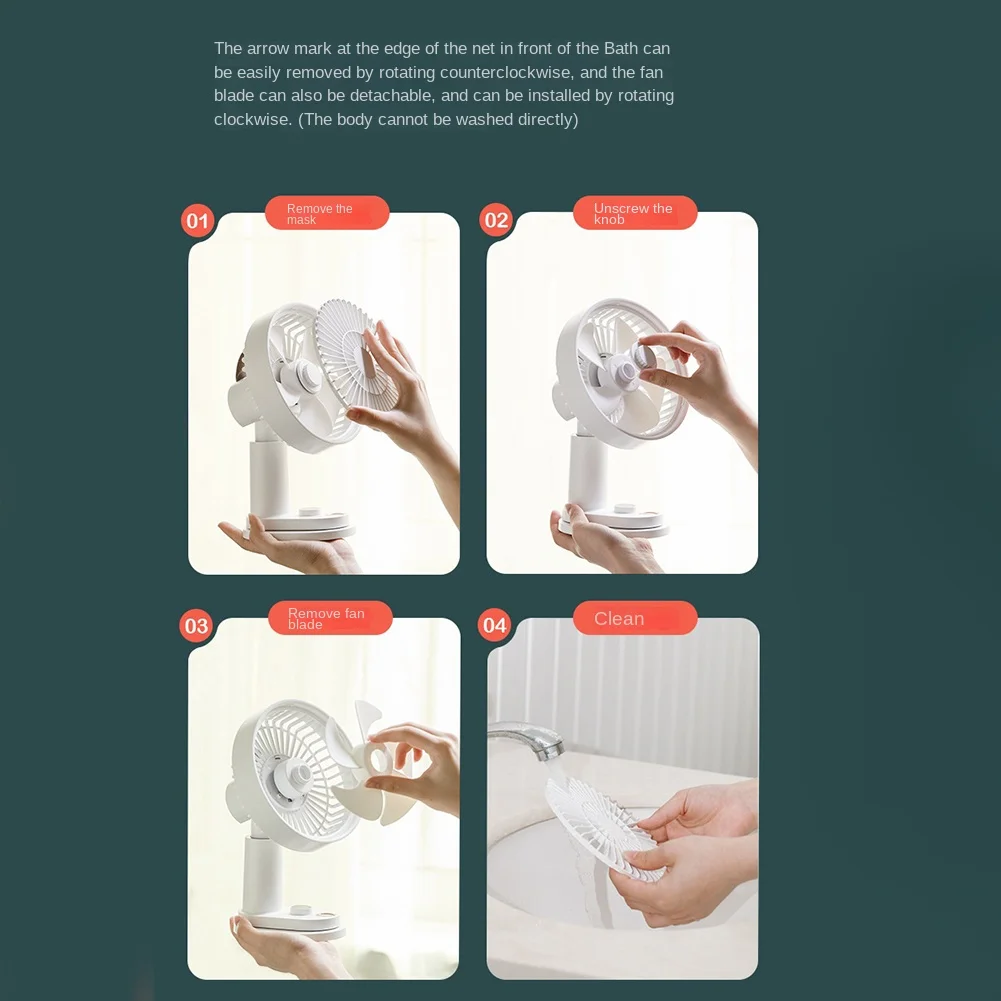 The arrow mark at the edge of the net in front of the Bath can be easily removed by rotating counterclockwise, and the fan blade can also be detachable, and can be installed by rotating clockwise. (The body cannot be washed directly)

01
Remove the mask

02
Unscrew the knob

03
Remove fan blade

04
Clean